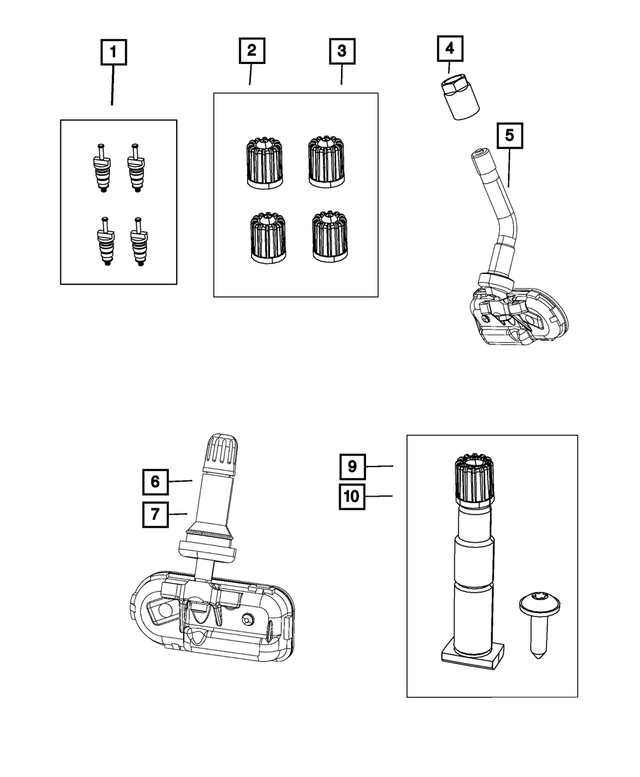 1
2
3
4
5
6
7
9
10