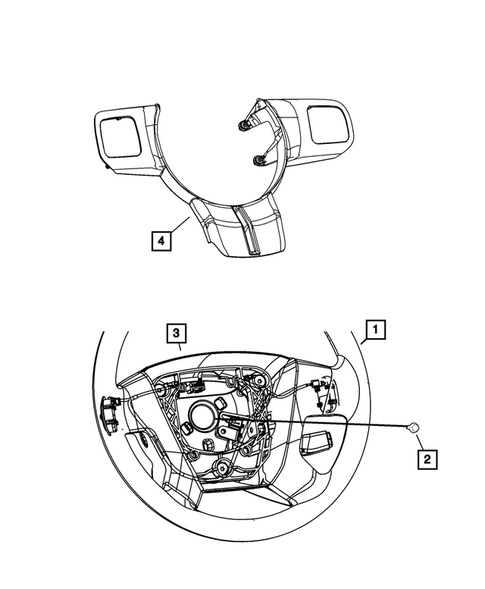 4

3

1

2