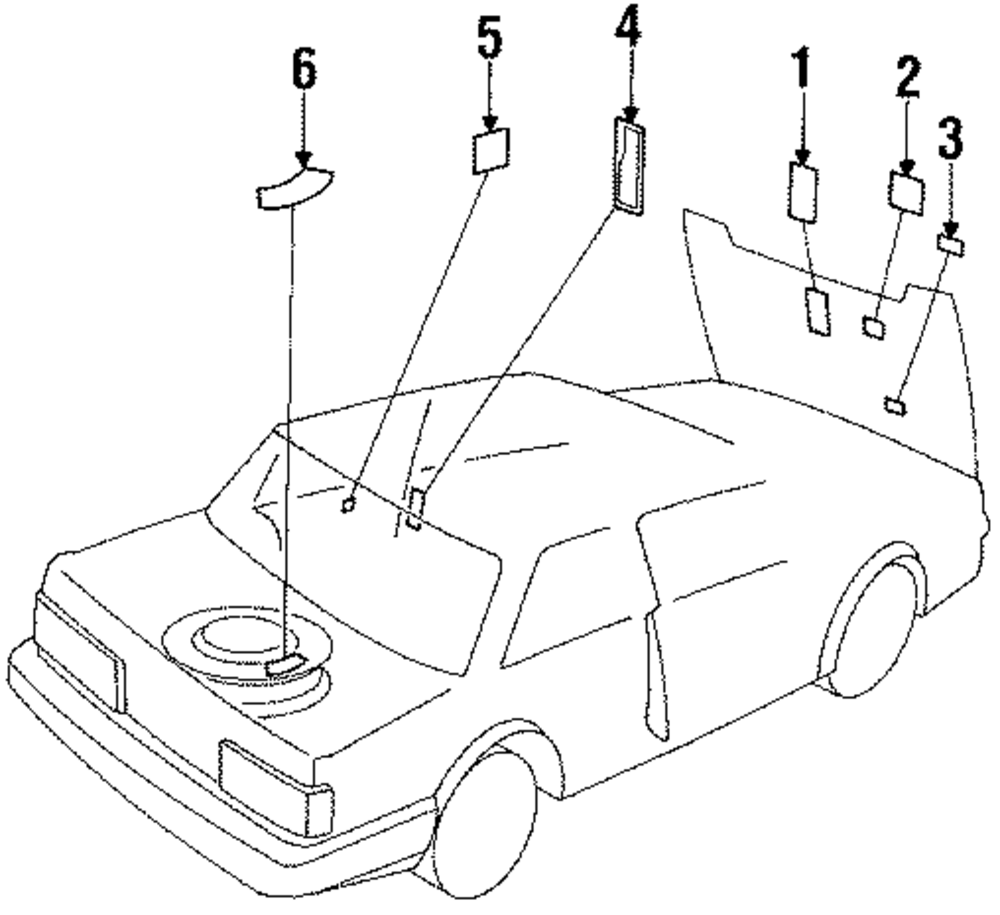 6
5
4
1
2
3