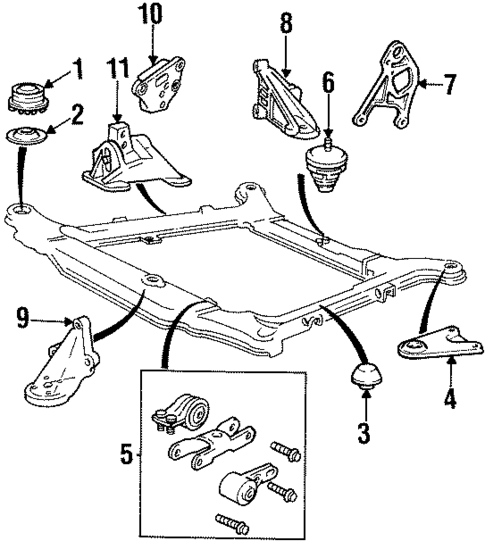 10
8
1
11
6
7
2
9
4
3
5