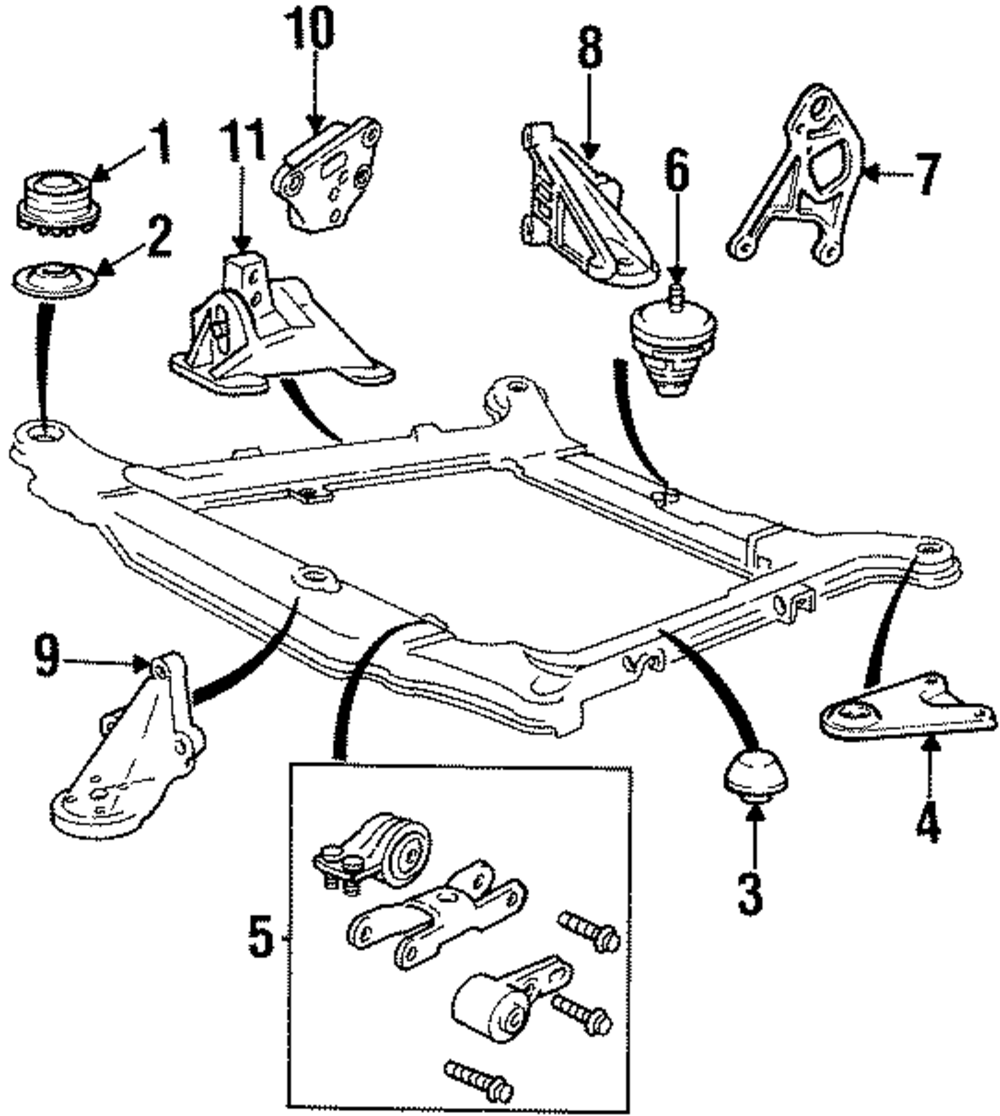 10
8
1
11
6
7
2
9
4
3
5