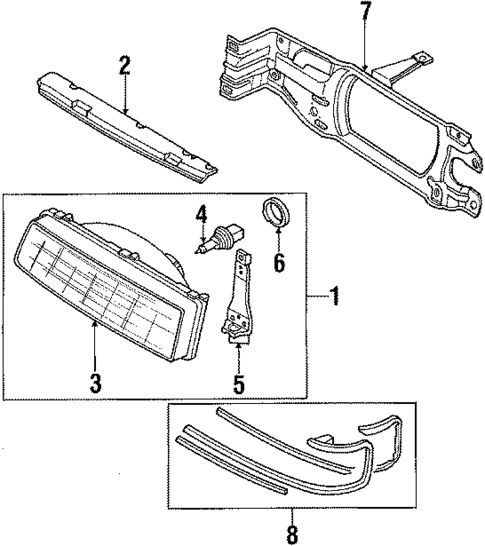 7
2
4
6
1
3
5
8