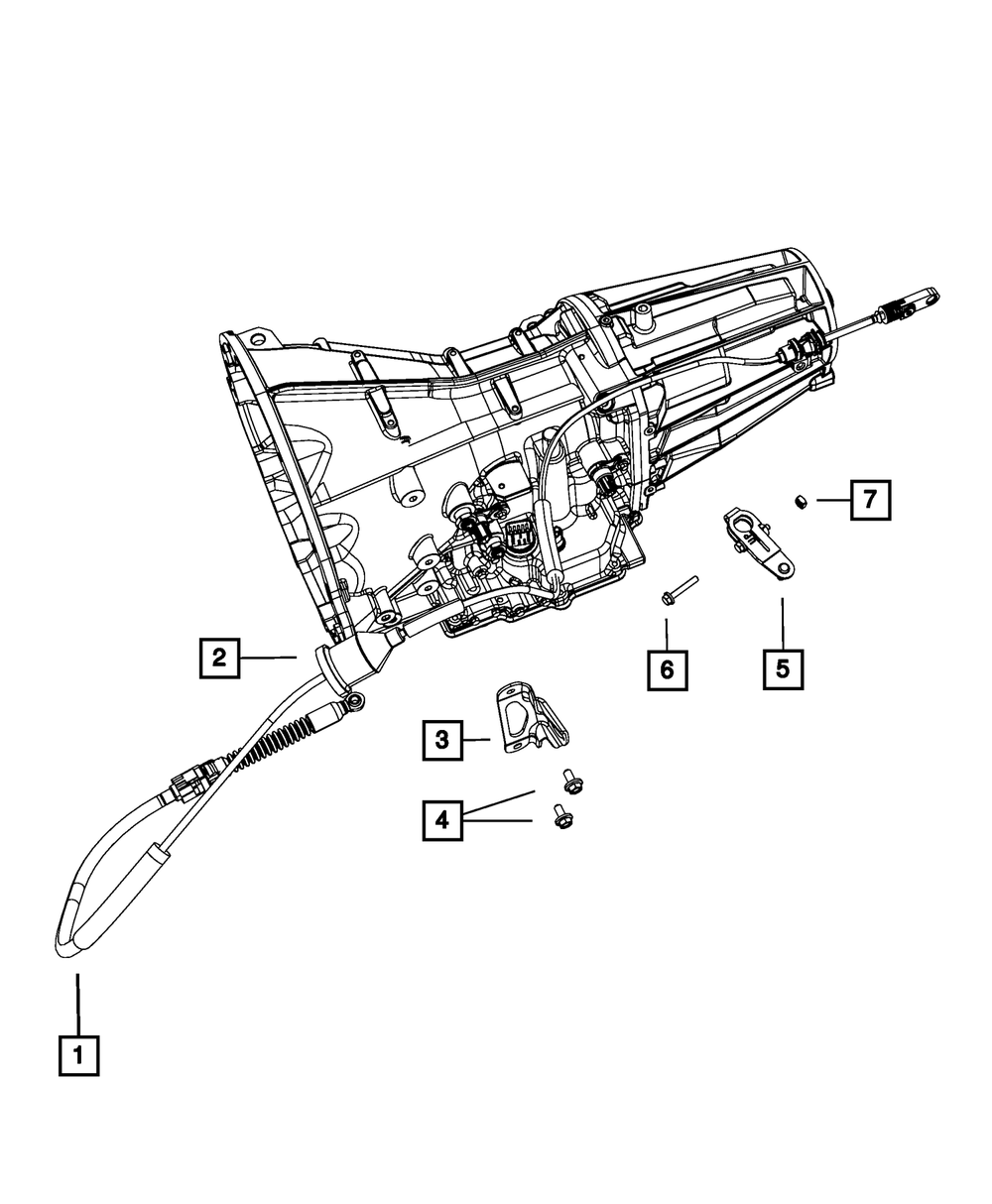 7
2
6
5
3
4
1