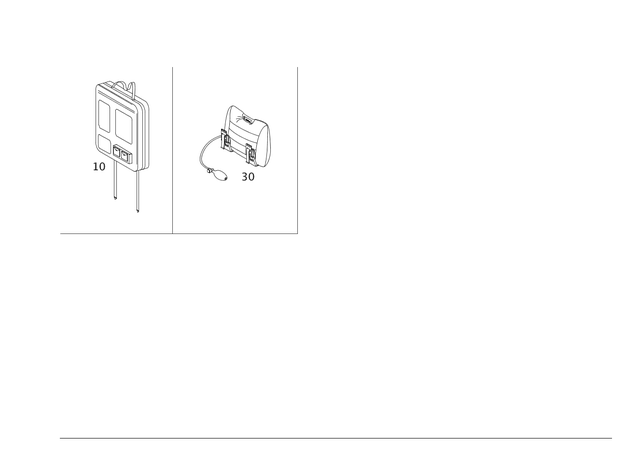 10

30