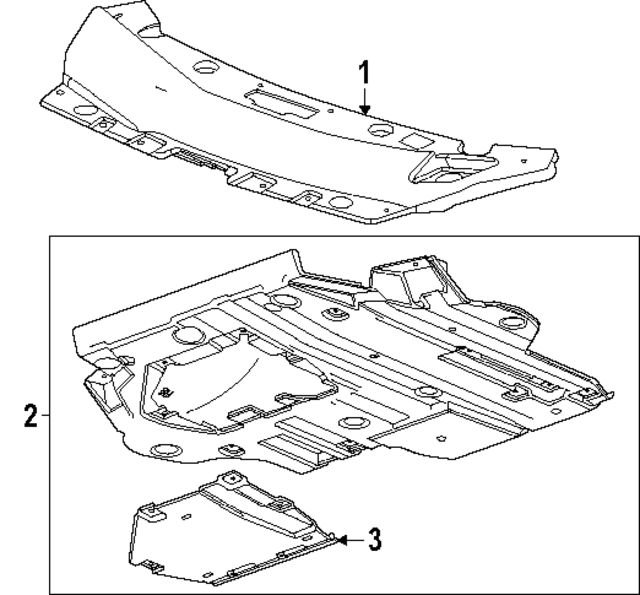 1
2
3