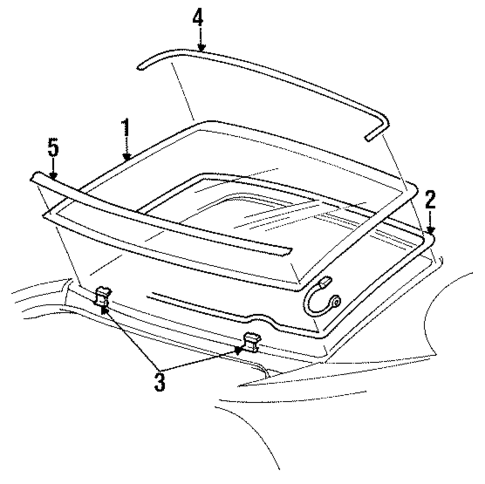 4
1
5
2
3