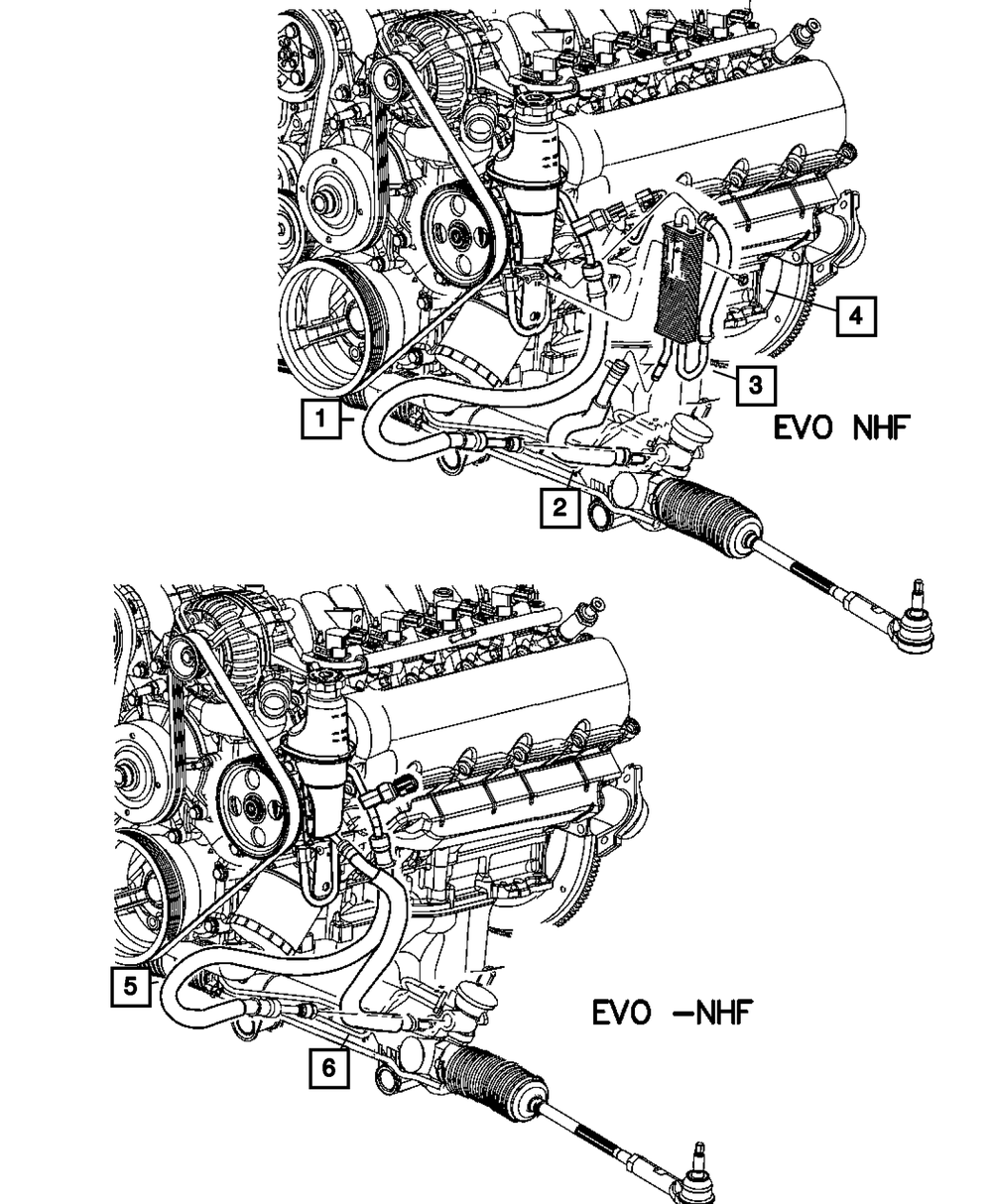 4

3

1

EVO NHF

2

5

EVO -NHF

6