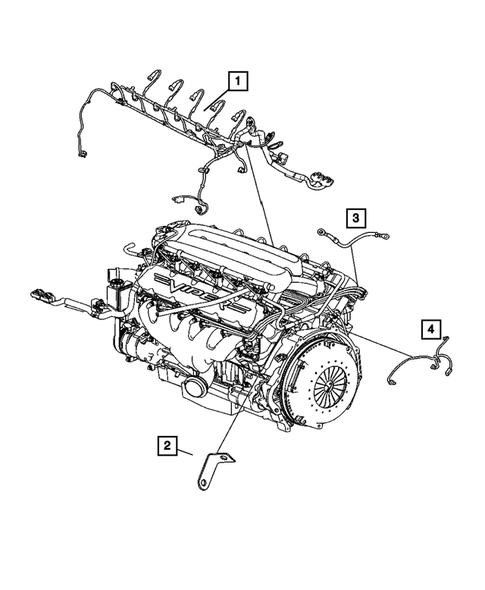 1
3
VIPER
4
2