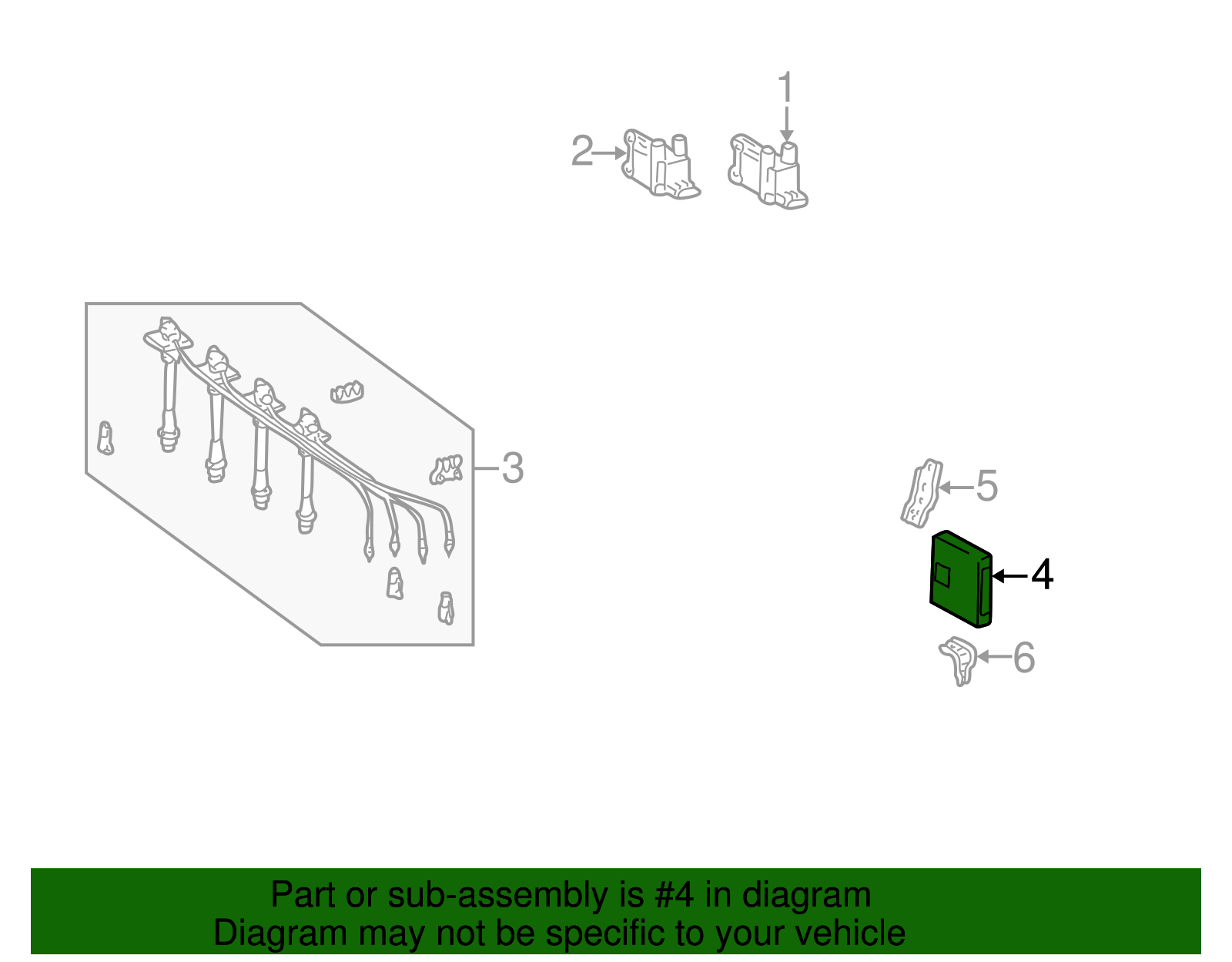 1
2
3
5
4
6

Part or sub-assembly is #4 in diagram
Diagram may not be specific to your vehicle