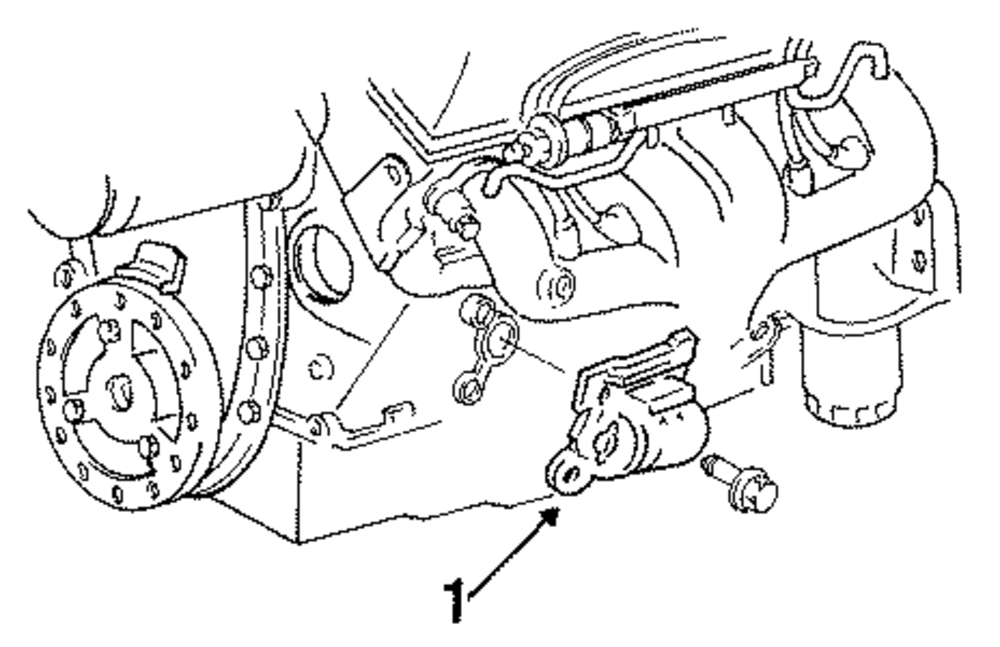 1