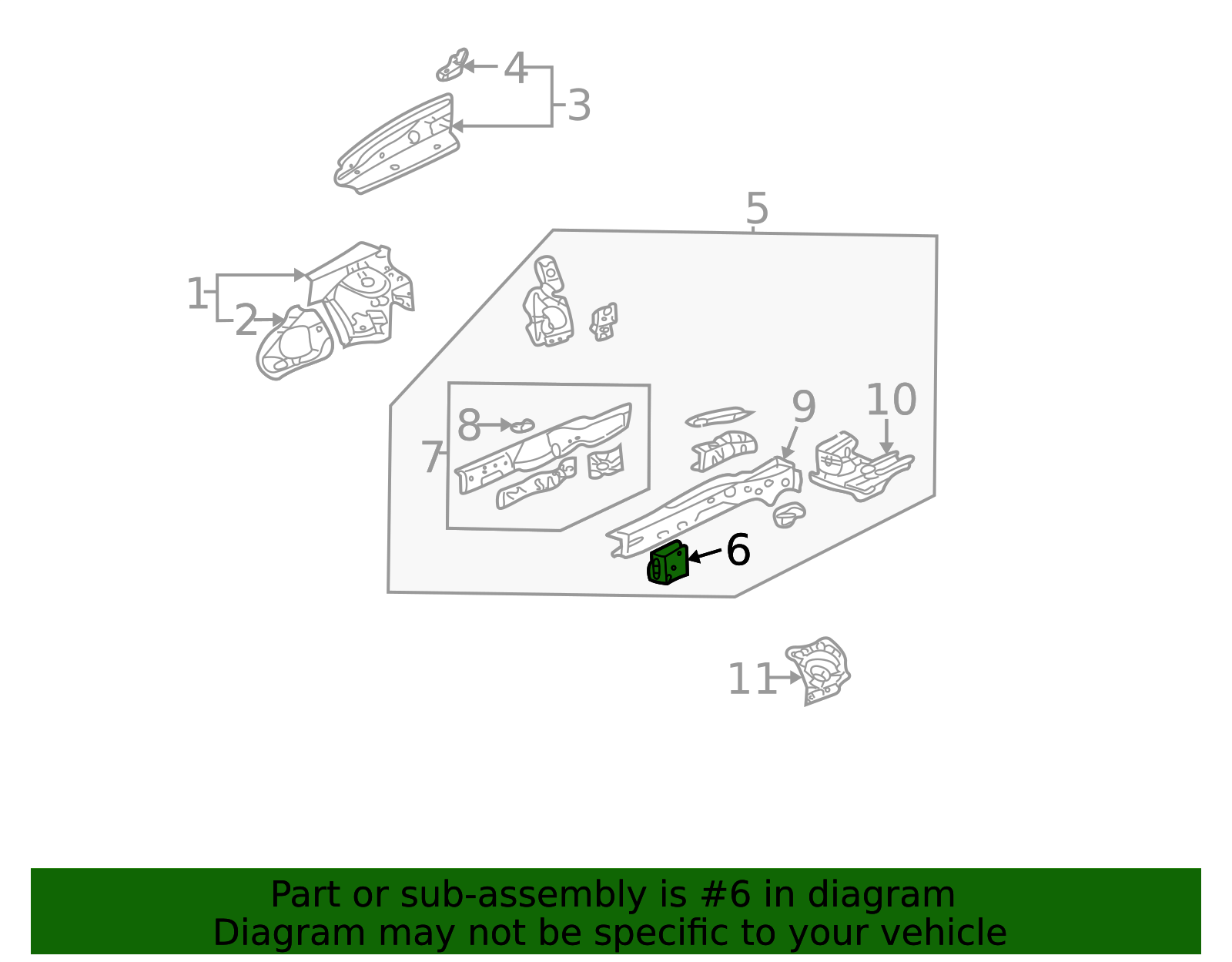 4
3
5
1
2
8
7
9
10
6
11

Part or sub-assembly is #6 in diagram
Diagram may not be specific to your vehicle