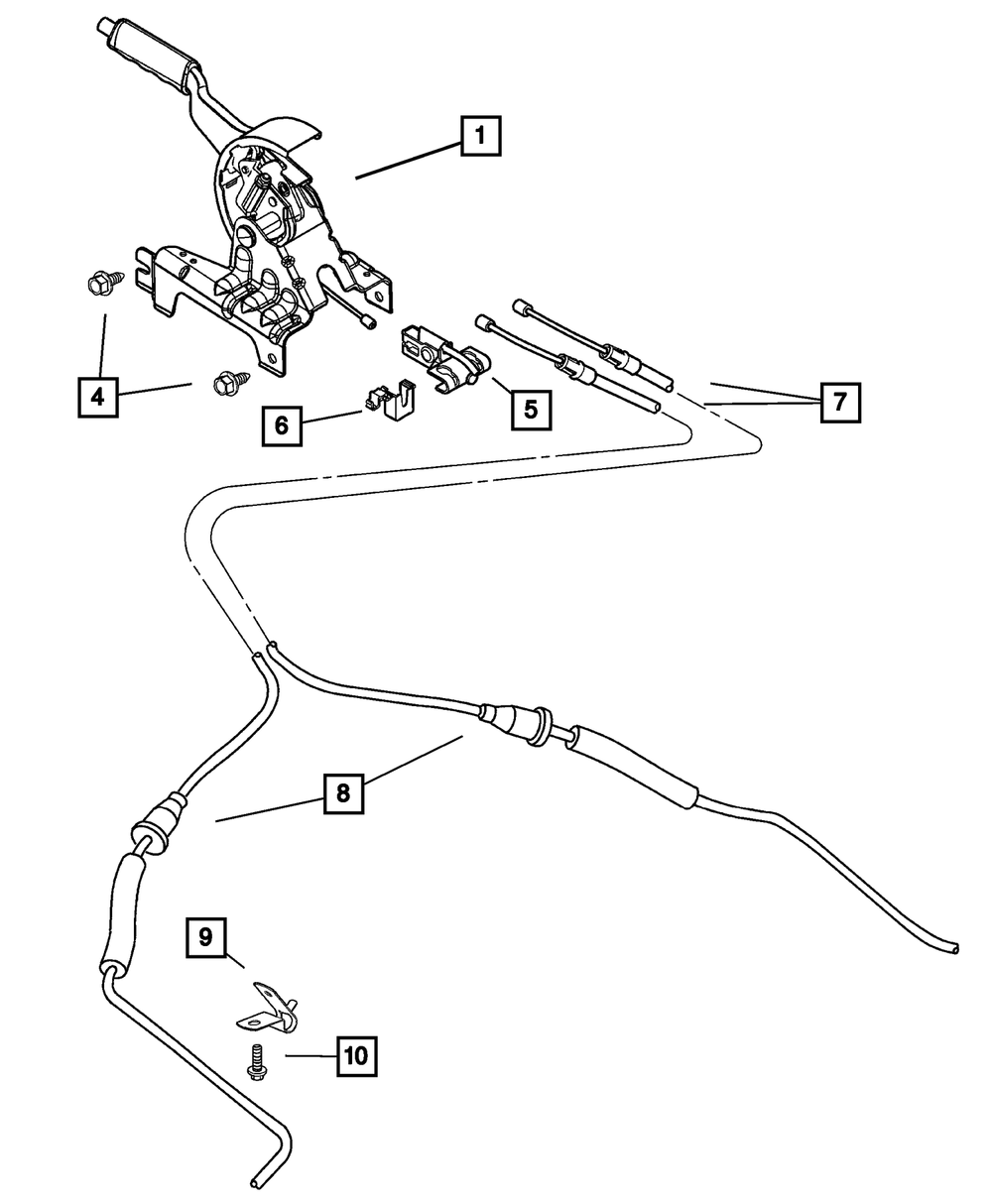 1
4
6
5
7
8
9
10