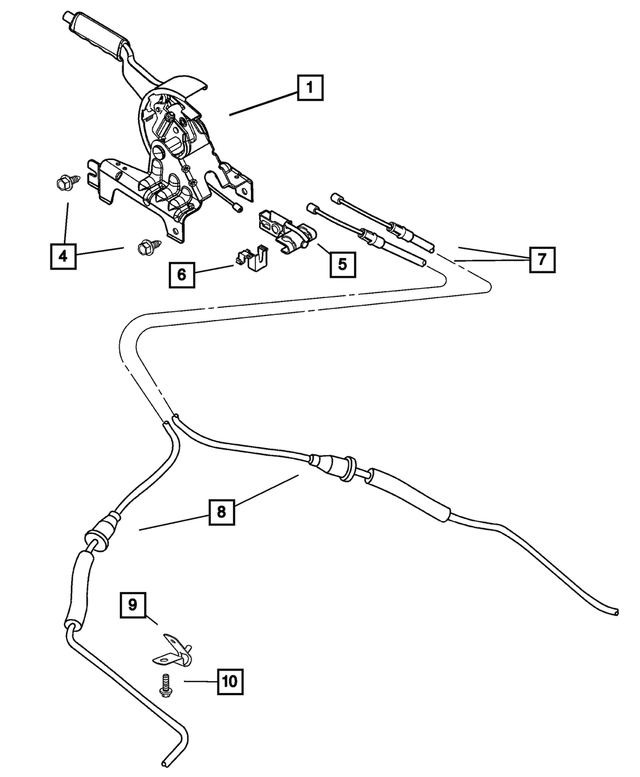 1

4

6

5

7

8

9

10