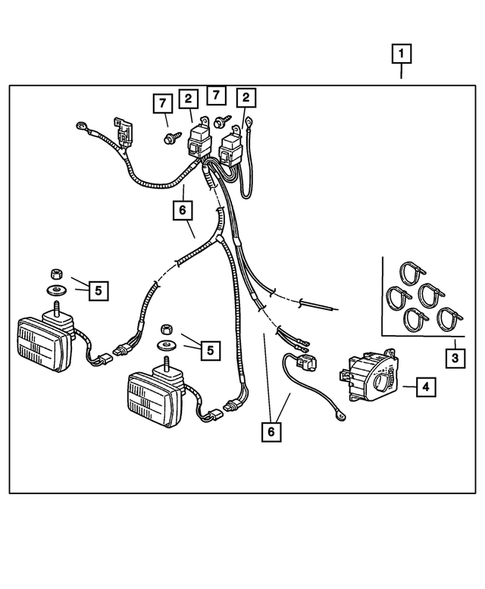 1
7
2
7
2
6
5
5
3
4
6