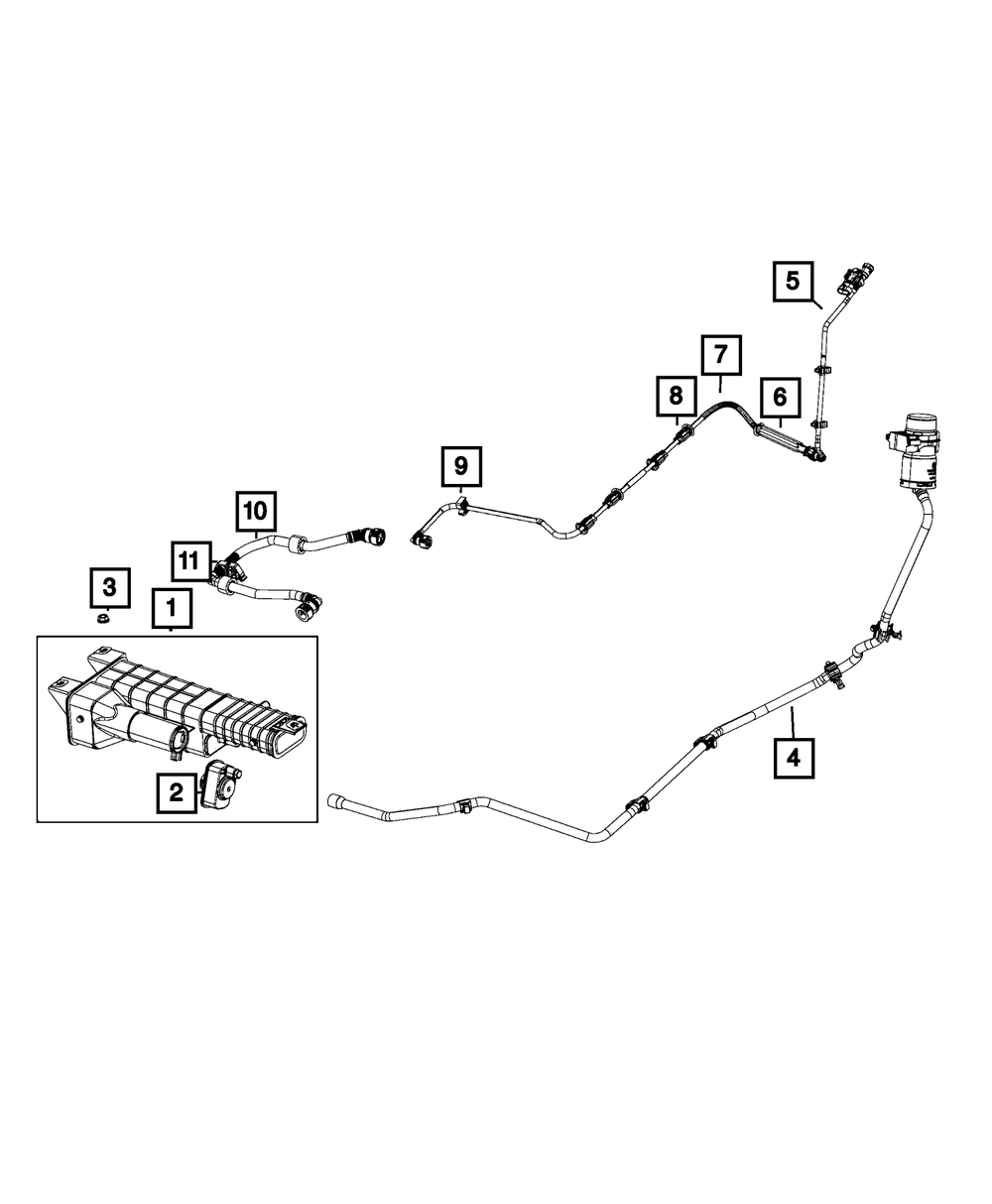 5

7

8

6

9

10

11

3

1

2

4