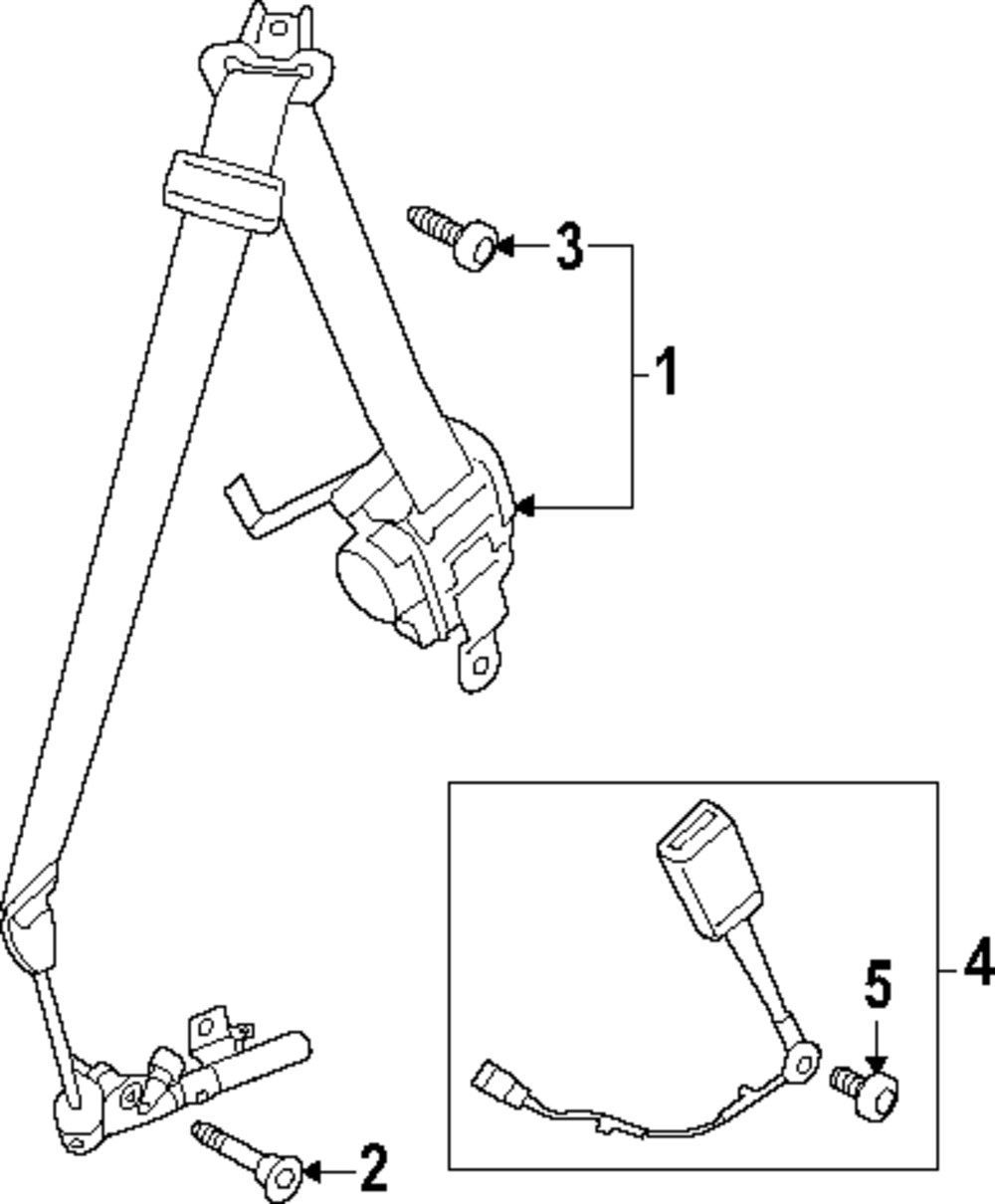 3
1
4
5
2