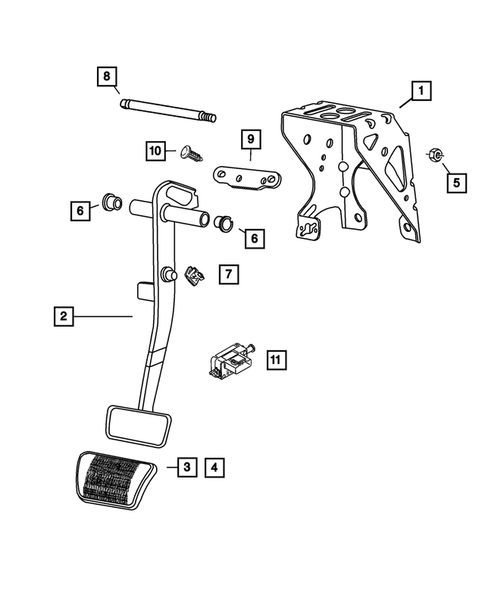 8
1
10
9
5
6
6
7
2
11
3
4