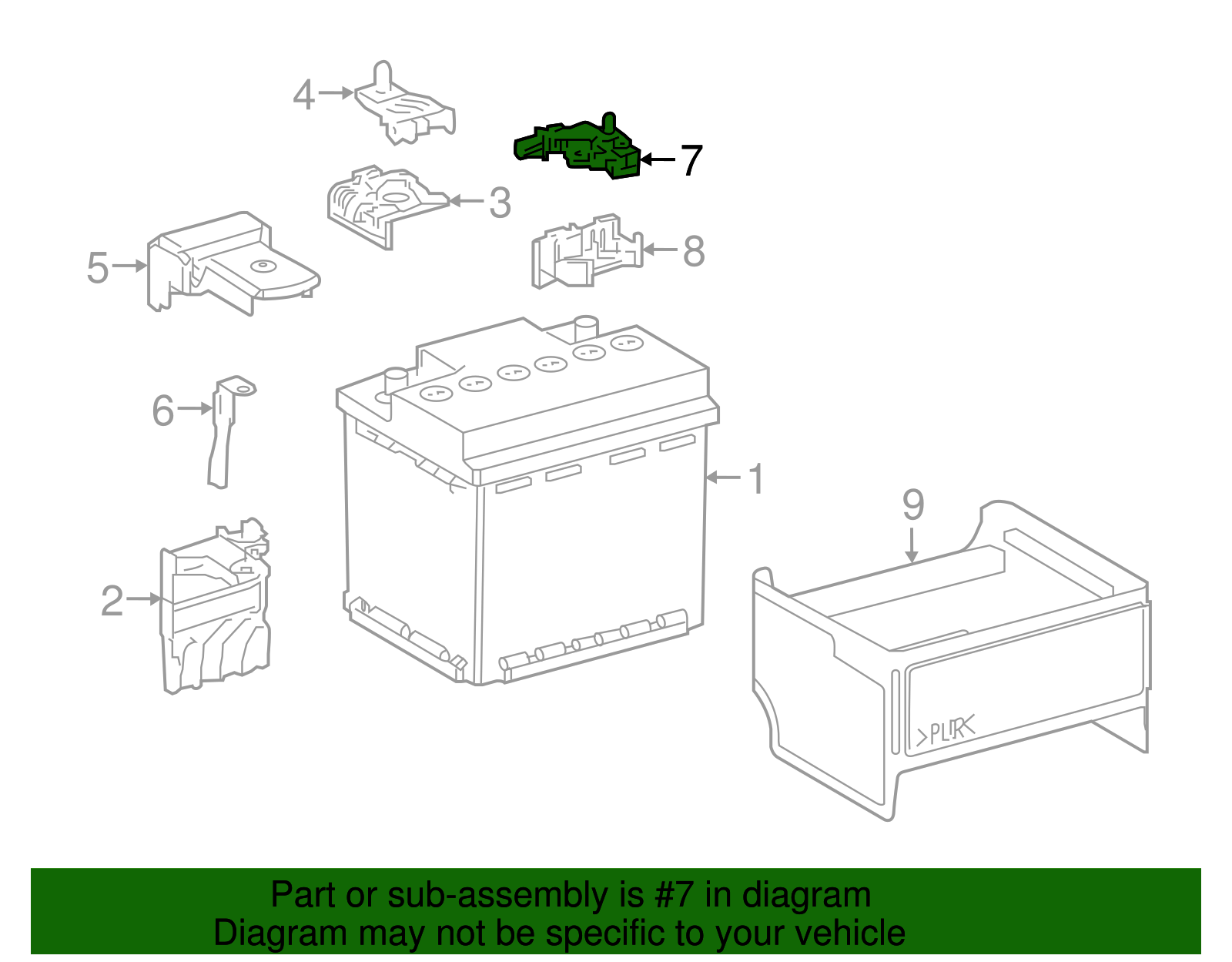 4
7
3
5
8
6
1
9
2
>PUR<

Part or sub-assembly is #7 in diagram
Diagram may not be specific to your vehicle