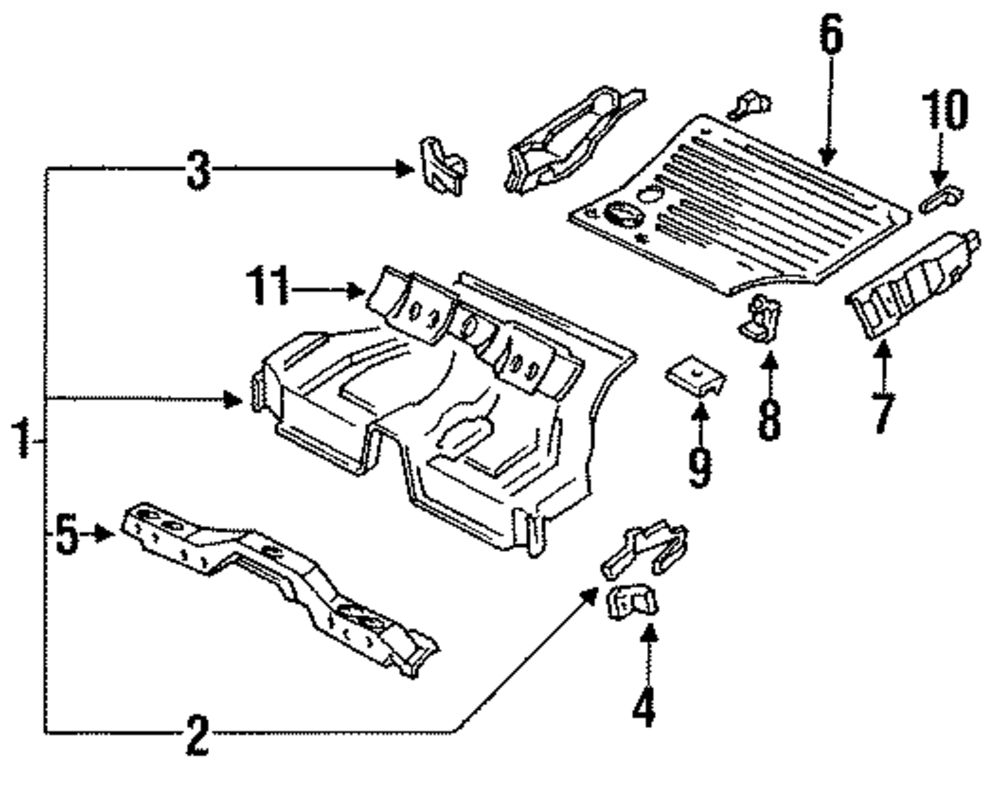 6
10
3
11
1
8
7
9
5
4
2