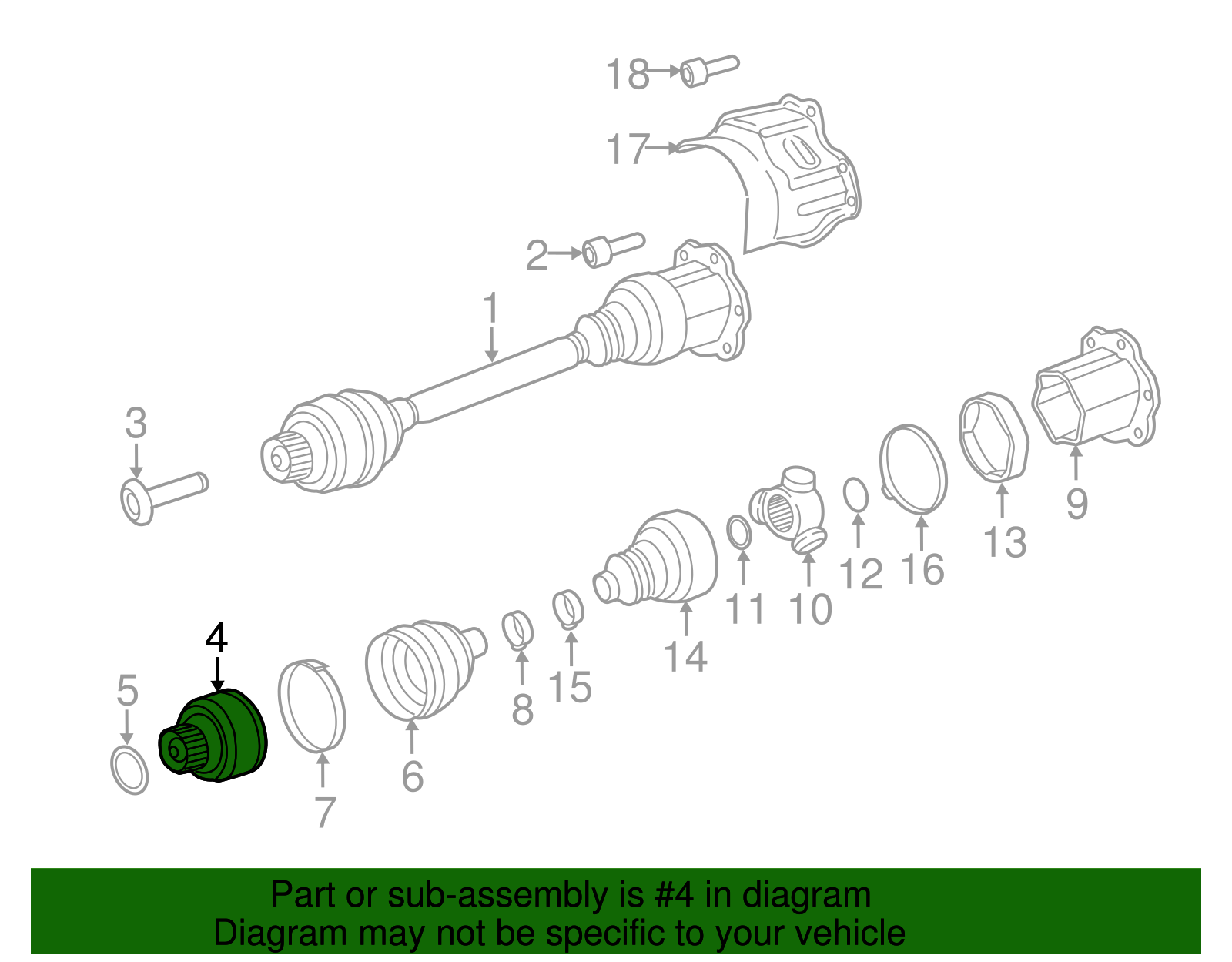 18
17
2
1
3
9
13
16
12
10
11
14
15
8
6
7
4
5

Part or sub-assembly is #4 in diagram
Diagram may not be specific to your vehicle