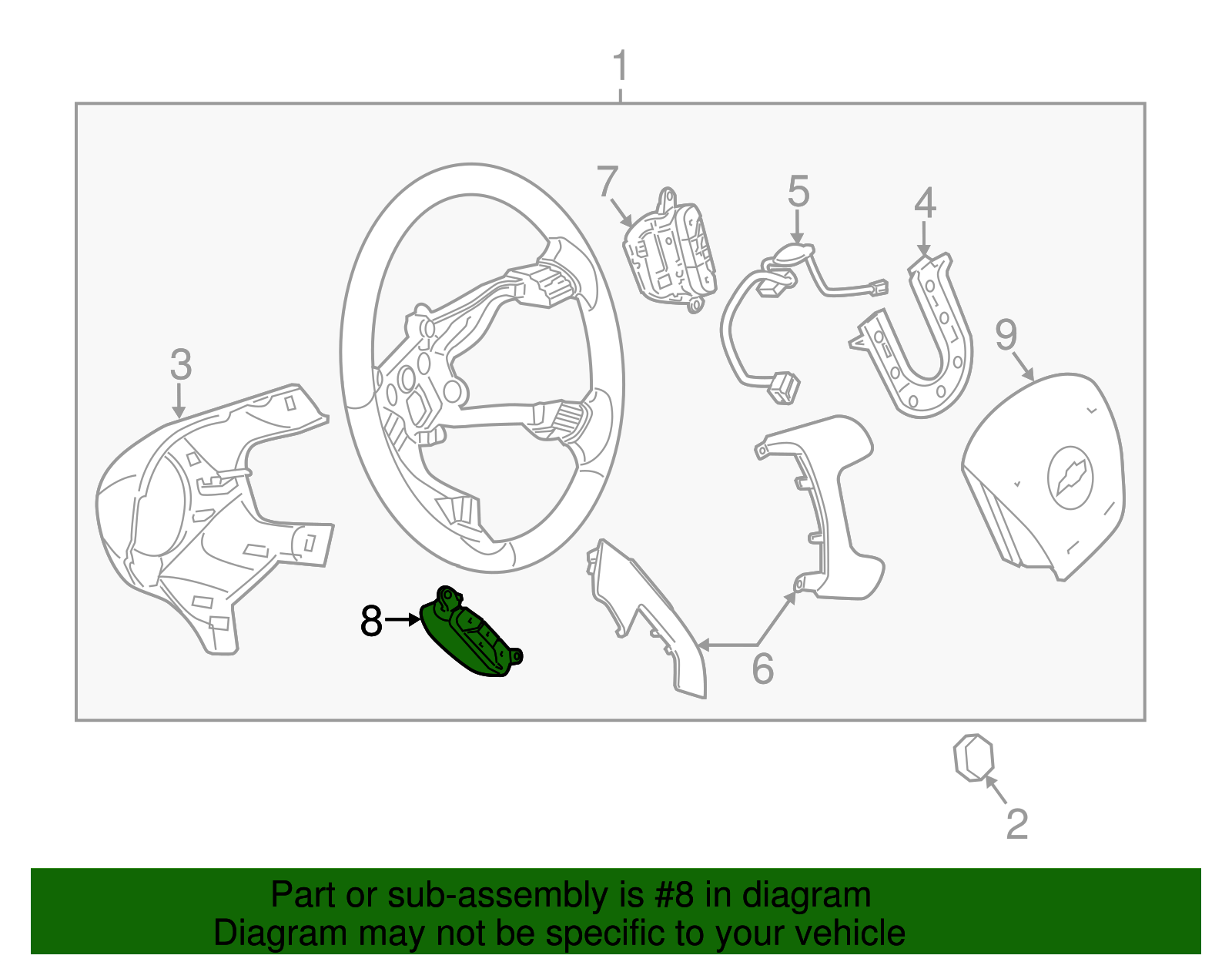 1
7
5
4
9
3
8
6
2

Part or sub-assembly is #8 in diagram
Diagram may not be specific to your vehicle