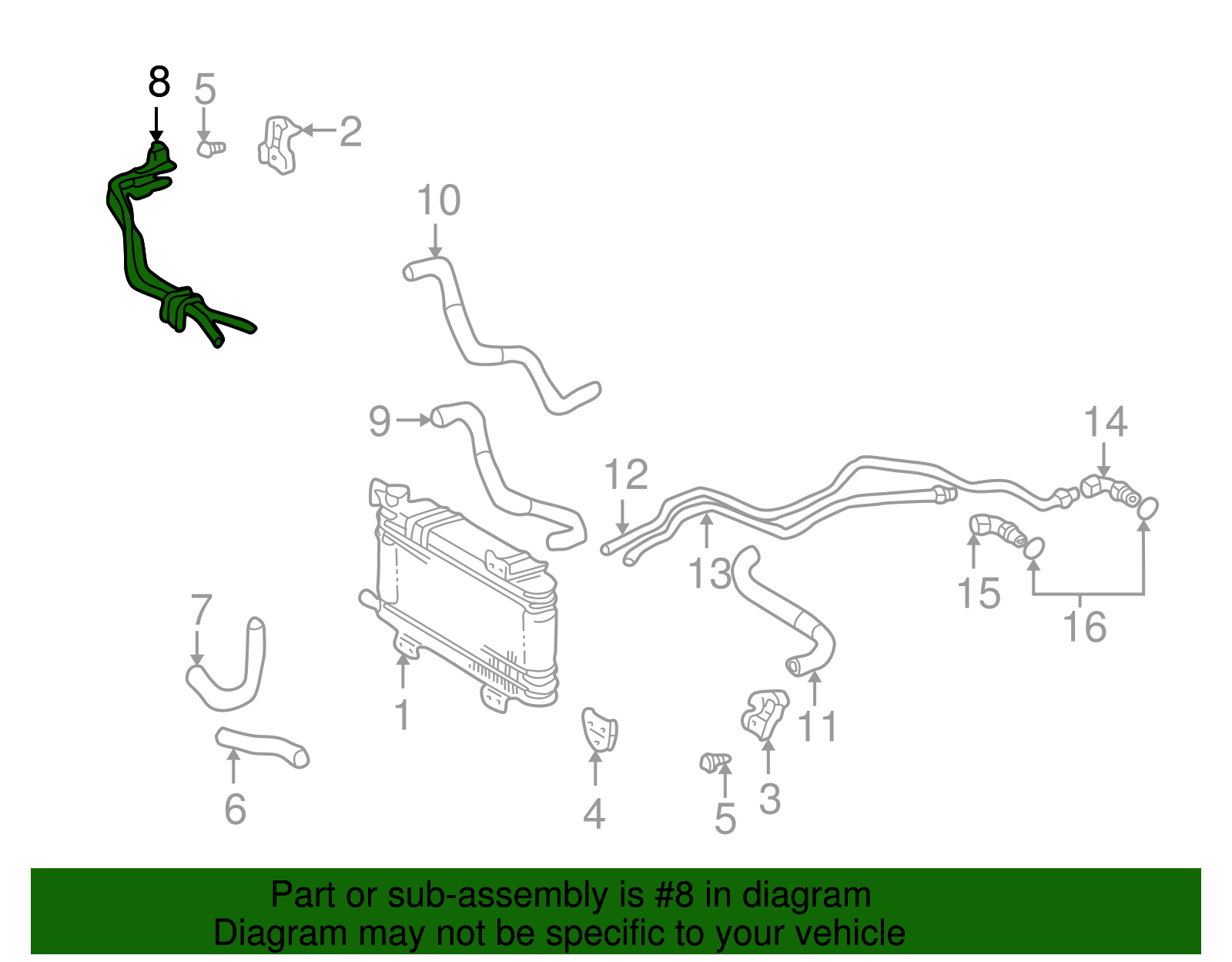 8
5
2
10
9
12
14
13
15
16
7
1
11
6
4
5
3

Part or sub-assembly is #8 in diagram
Diagram may not be specific to your vehicle