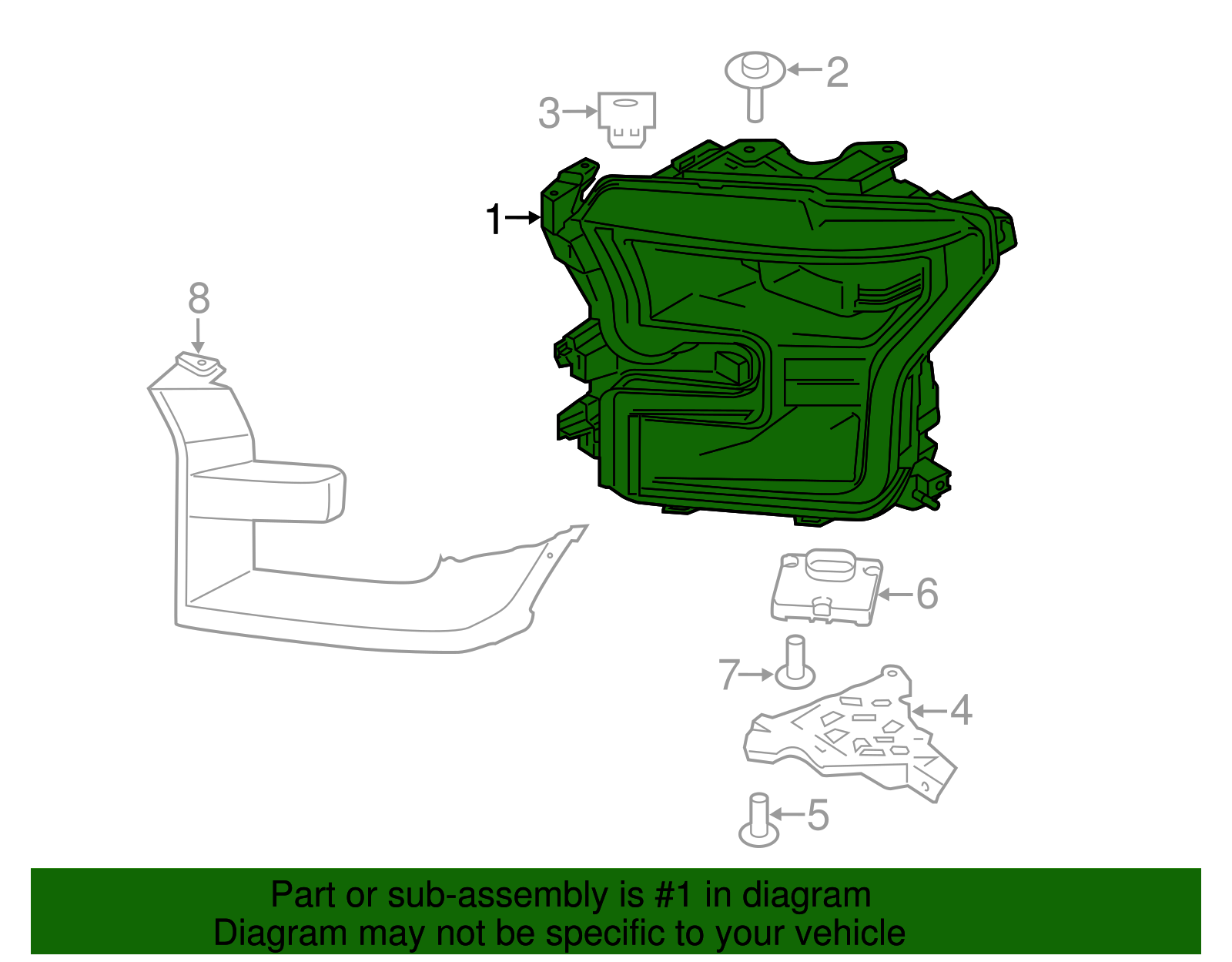 2
3
1
8
6
7
4
5

Part or sub-assembly is #1 in diagram
Diagram may not be specific to your vehicle