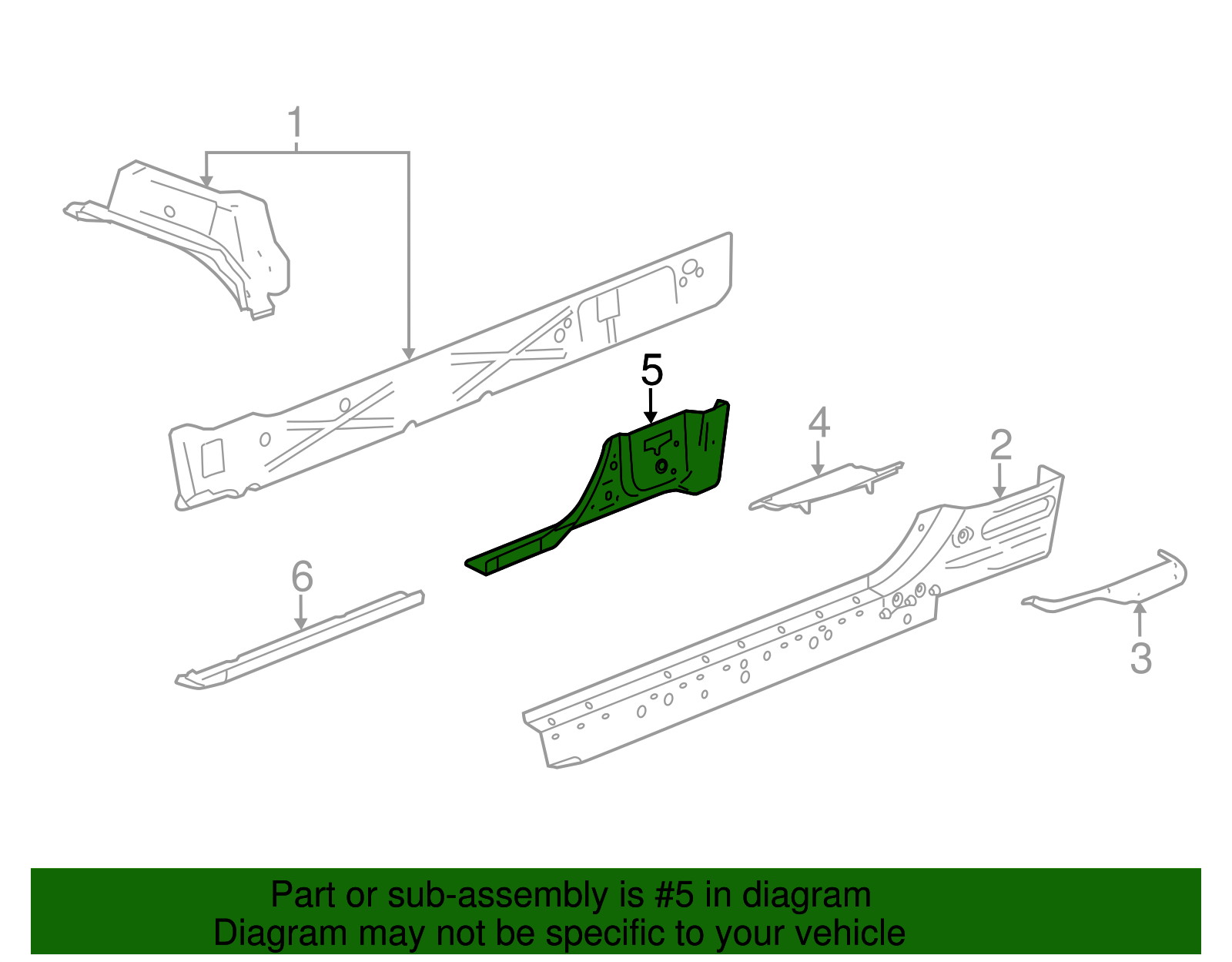 1

5

4

2

6

3

Part or sub-assembly is #5 in diagram
Diagram may not be specific to your vehicle