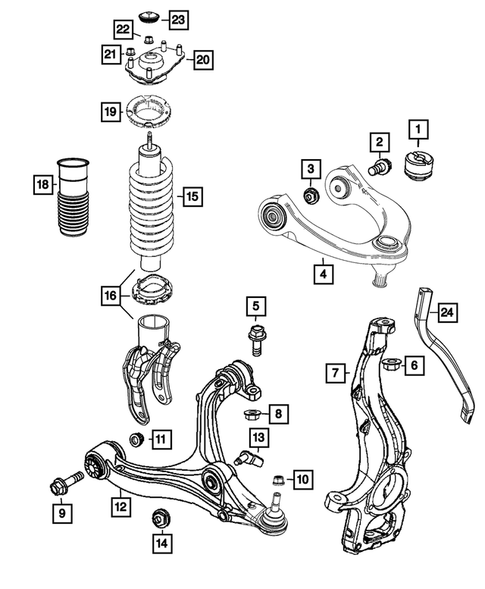 23
22
21
20
19
1
2
3
18
15
4
16
5
24
7
6
8
11
13
10
9
12
14