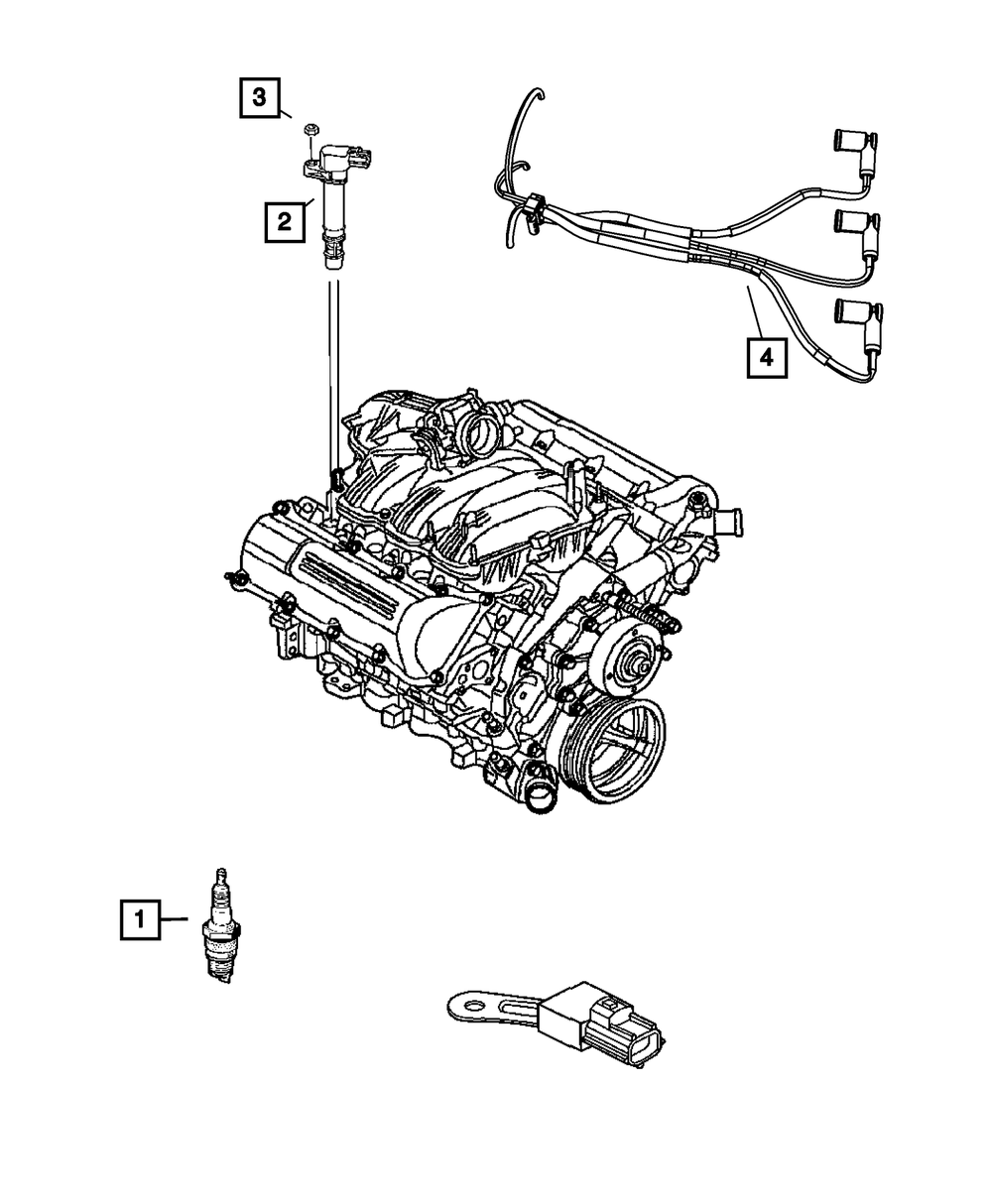 3
2
4
1