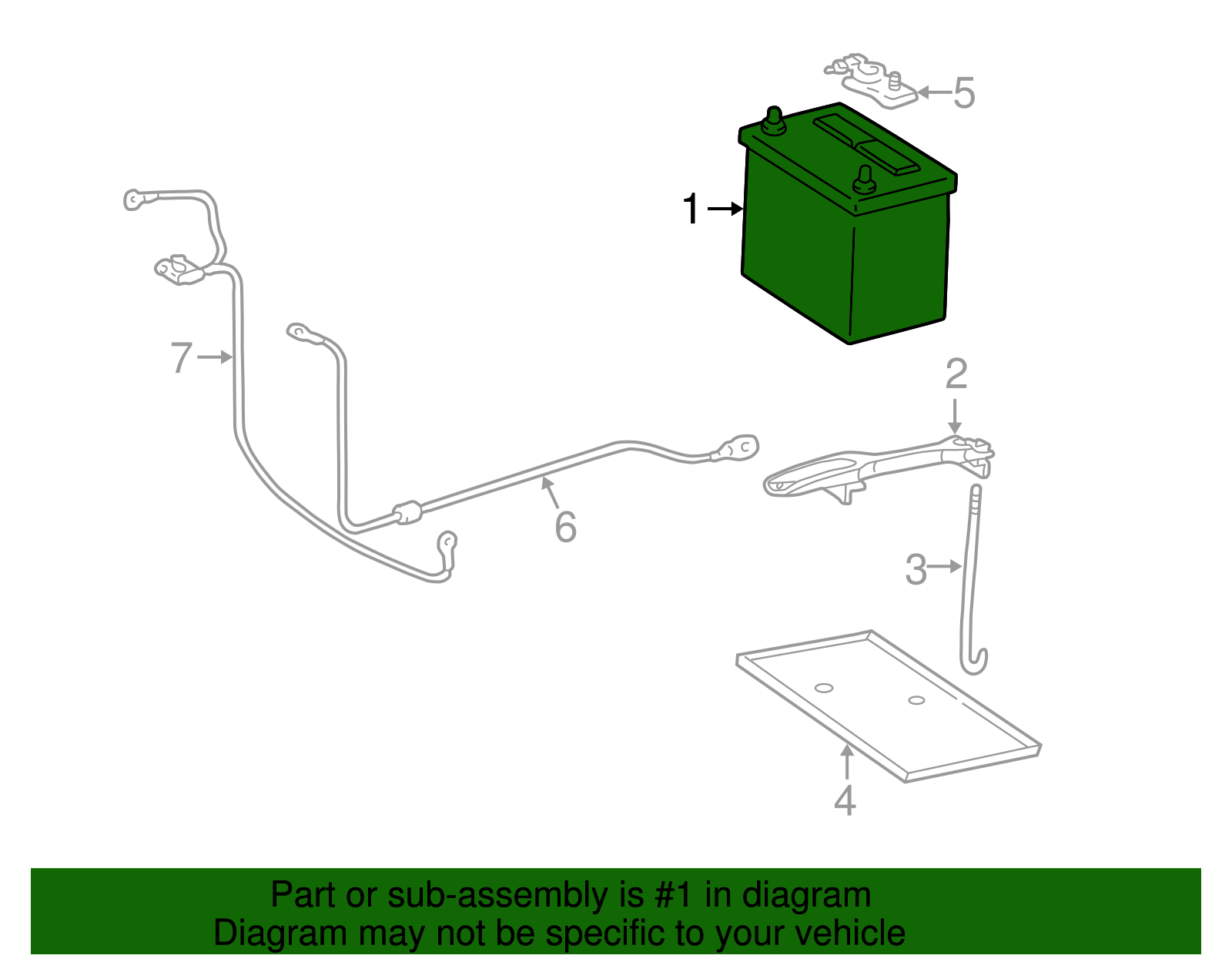 5
1
7
2
6
3
4
Part or sub-assembly is #1 in diagram
Diagram may not be specific to your vehicle