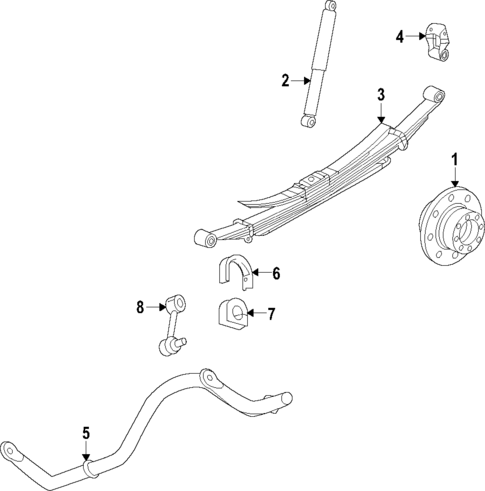 4
2
3
1
6
8
7
5