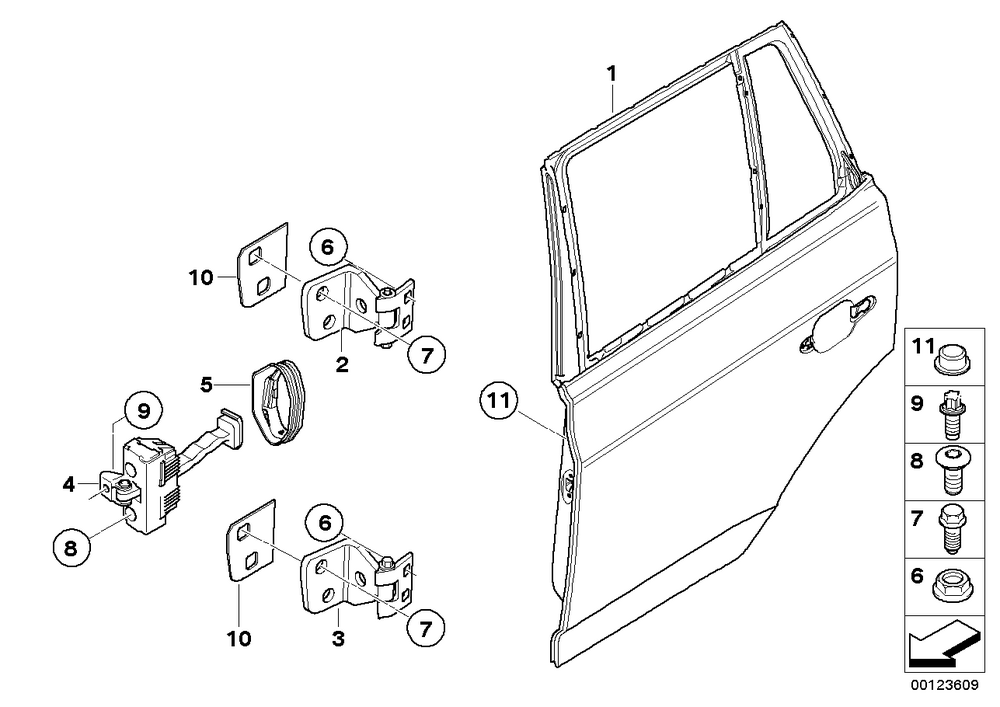 1
10
6
2
7
5
9
4
8
11
6
10
3
7
11
9
8
7
6
00123609