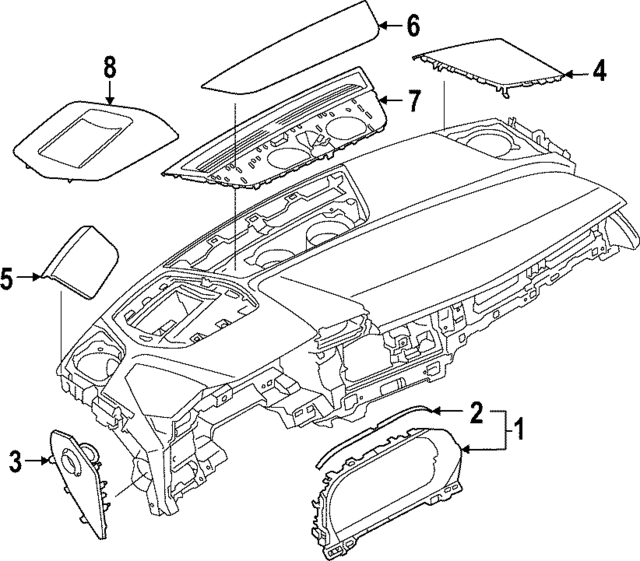 6
8
4
7
5
2
1
3