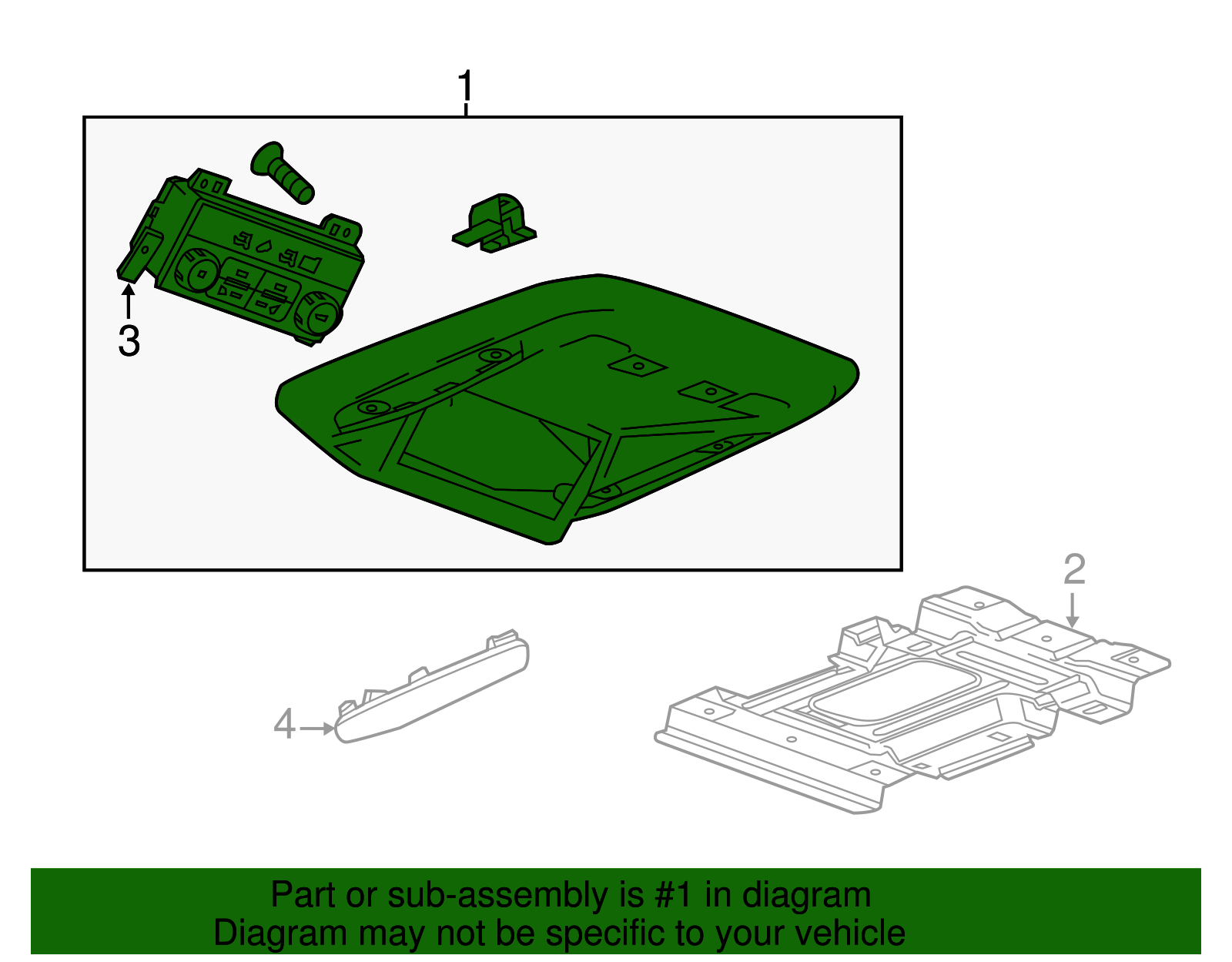 1

3

2

4

Part or sub-assembly is #1 in diagram
Diagram may not be specific to your vehicle