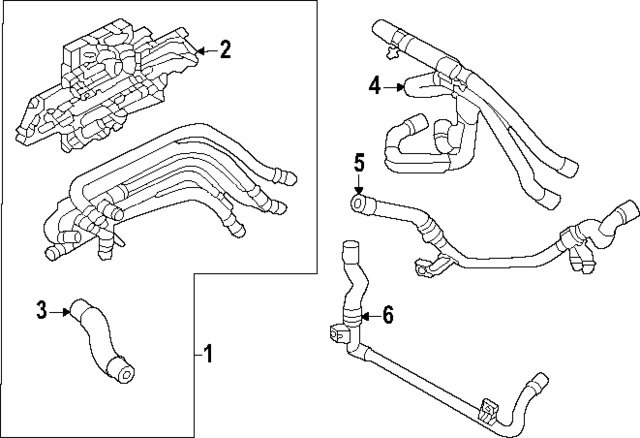 2
4
5
3
6
1