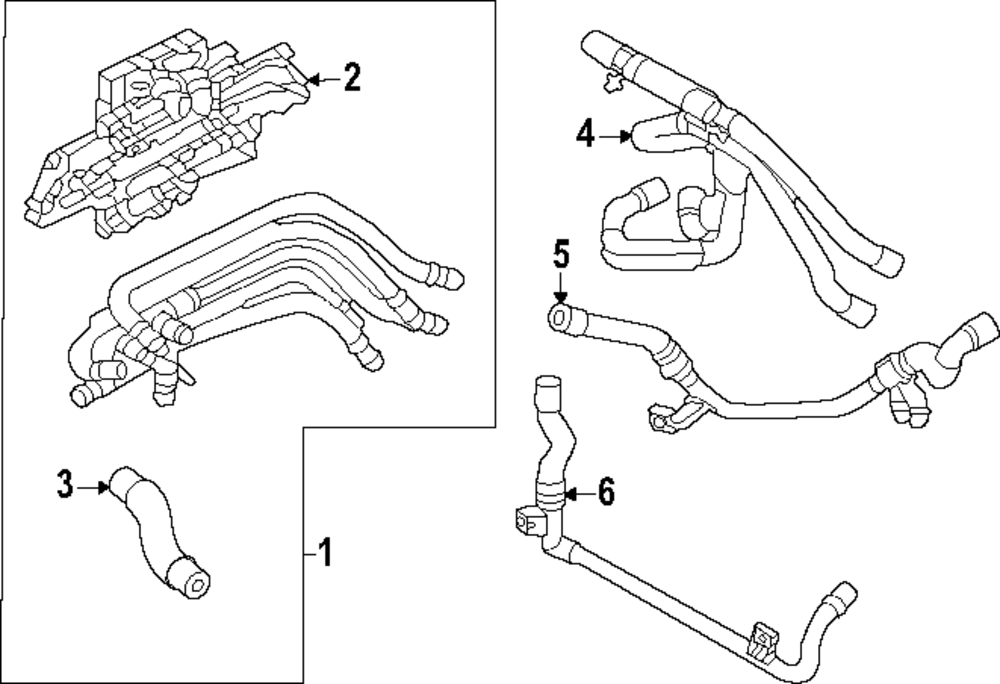 2
4
5
3
6
1