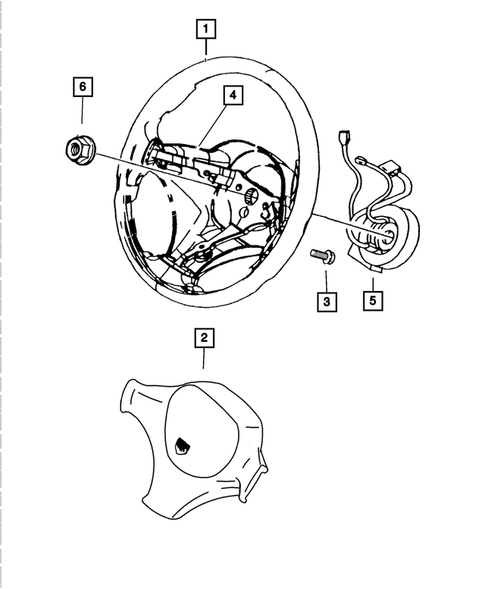 1
6
4
3
5
2