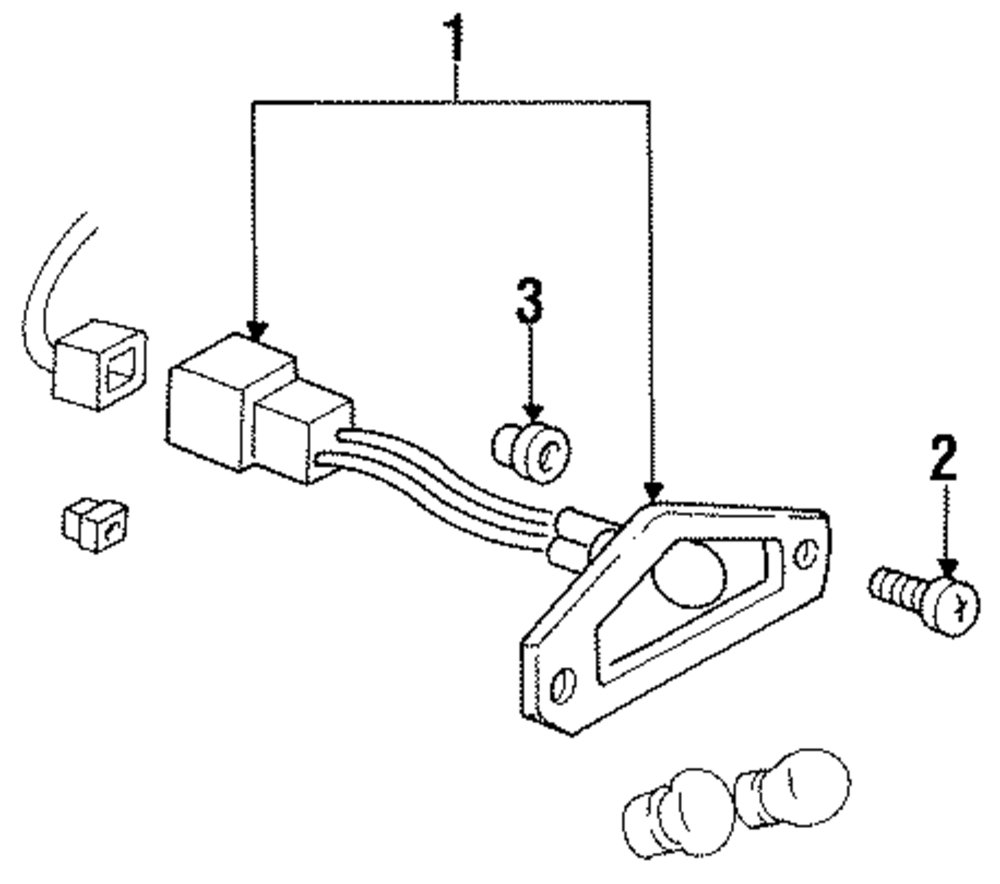 1
3
2