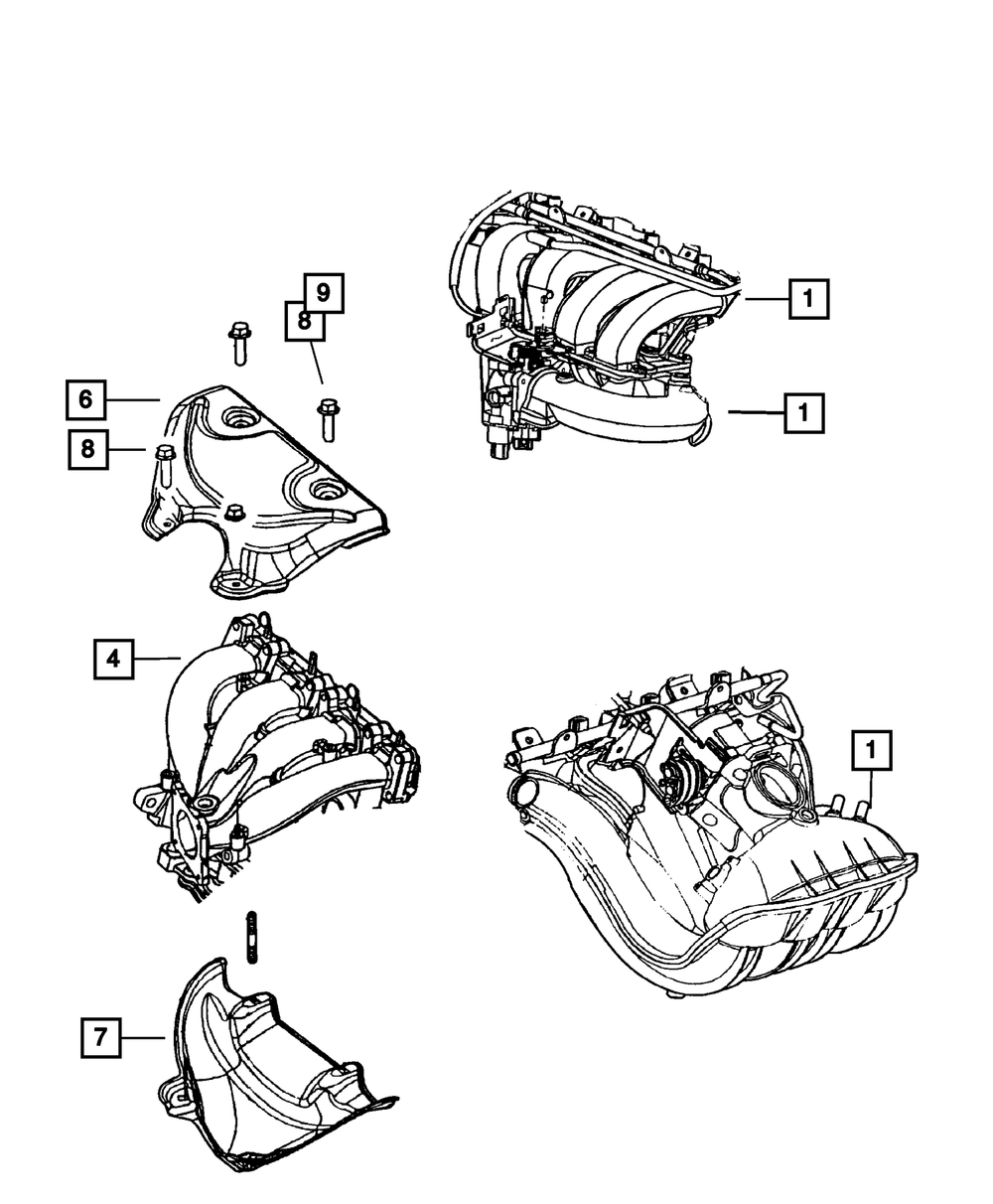 9
8
1
6
1
8
4
1
7