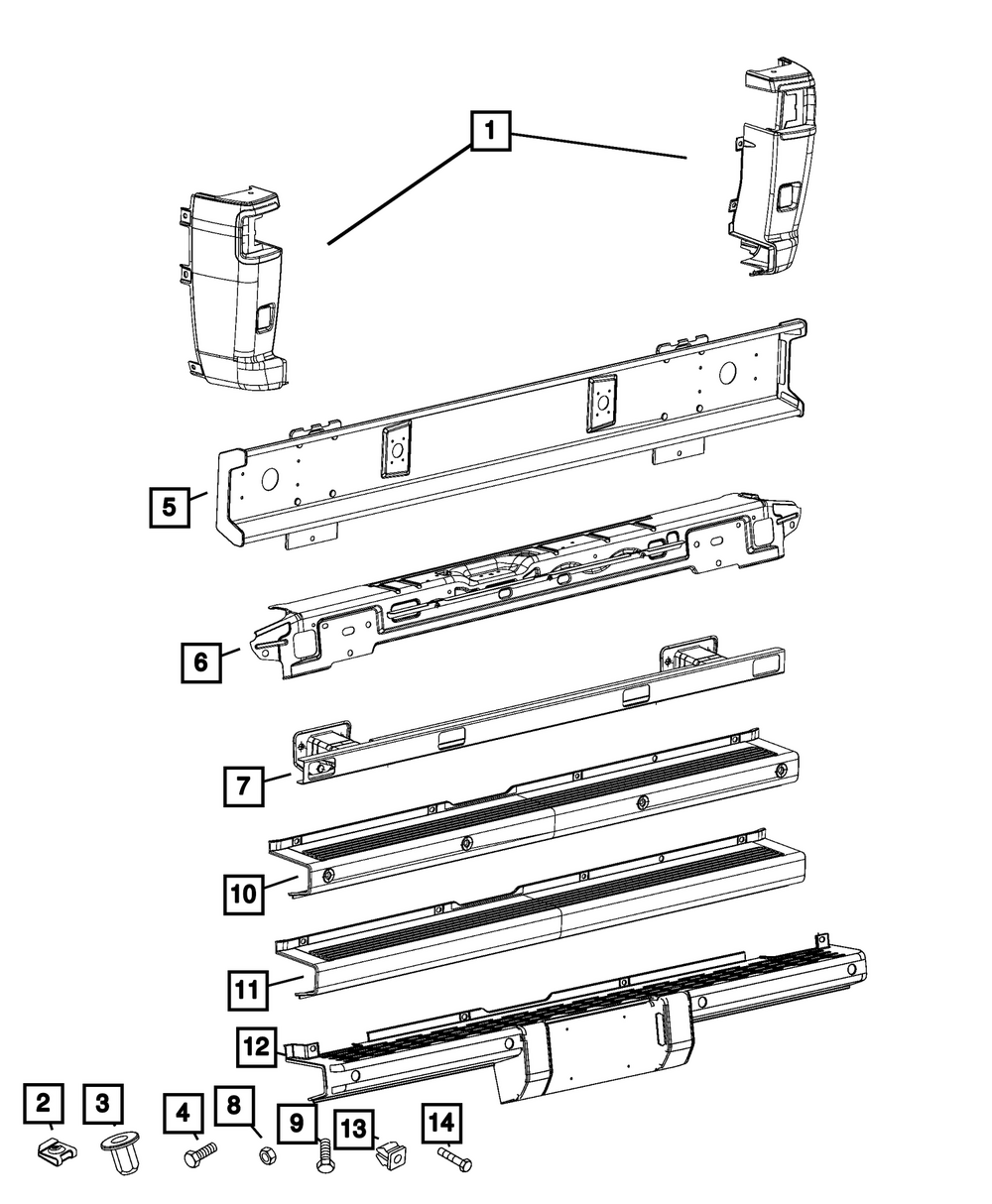 1

5

6

7

10

11

12

2 3 4 8 9 13 14