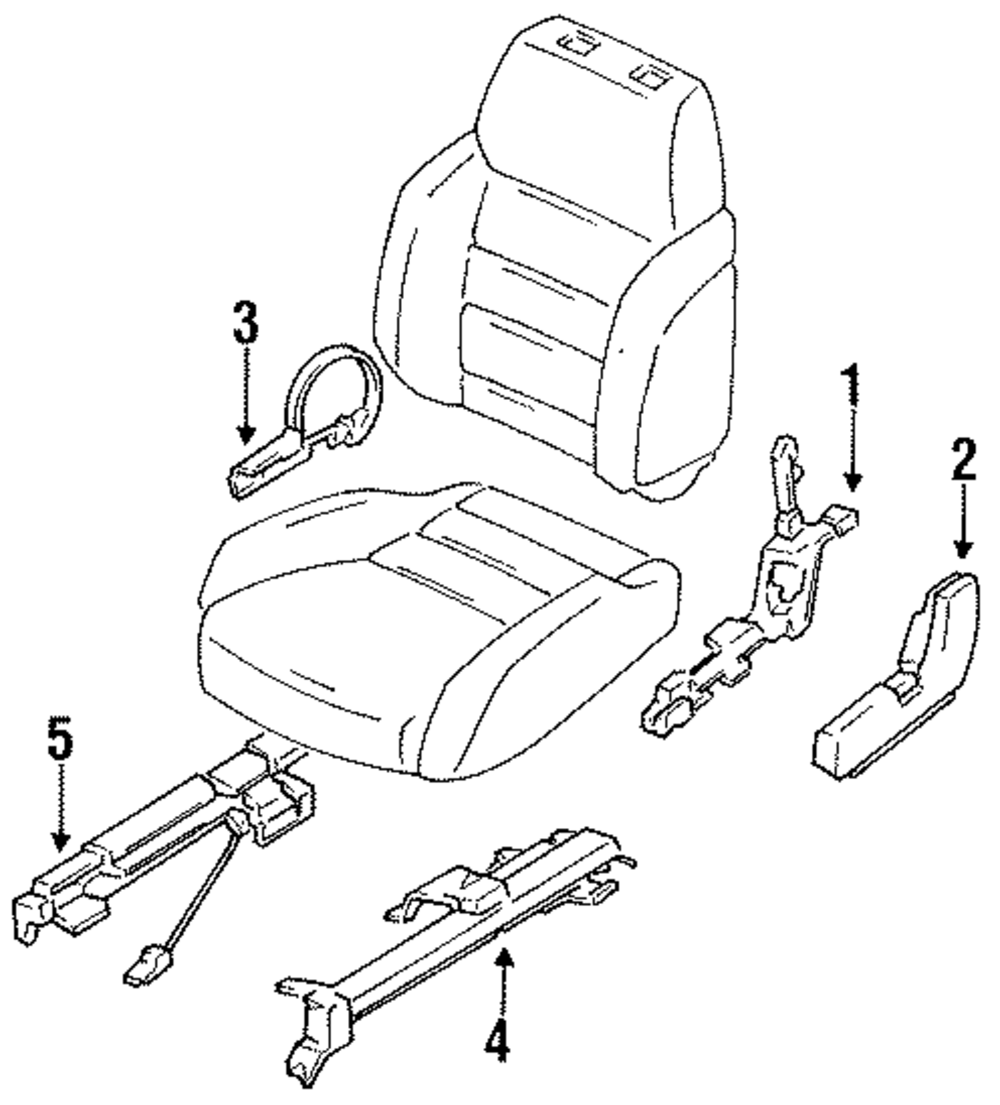 3
1
2
5
4