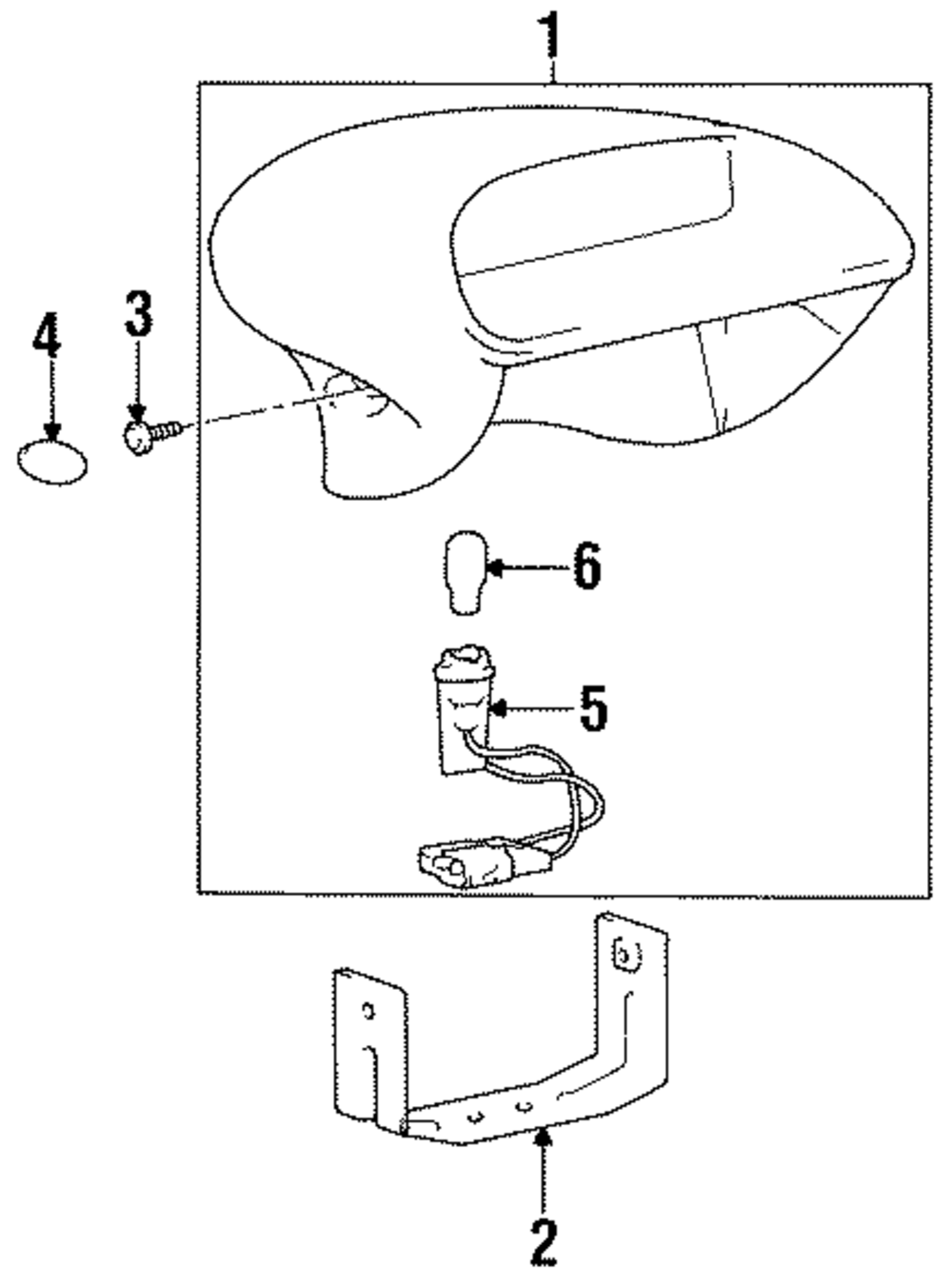 1
4
3
6
5
2