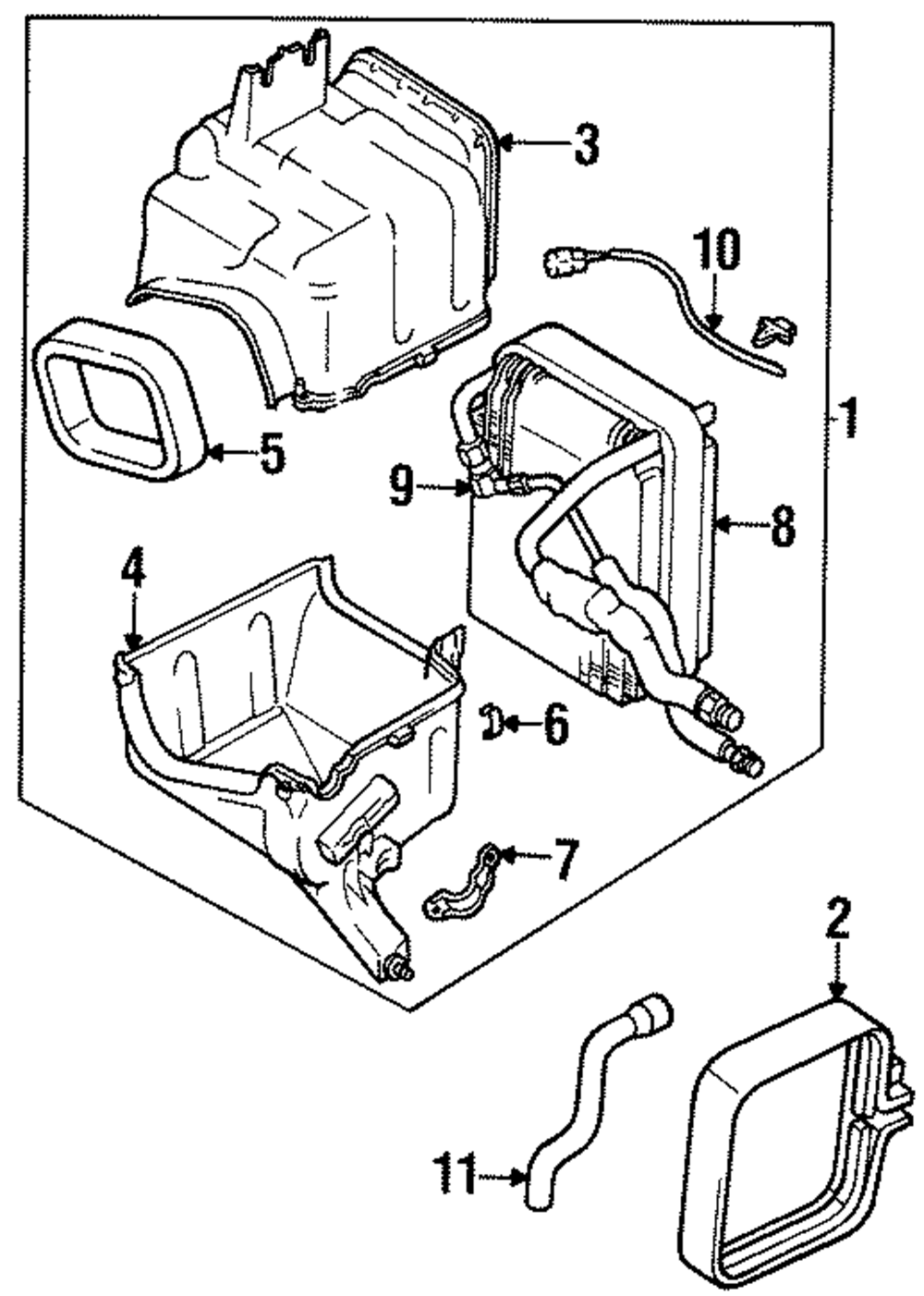 3
10
1
5
9
8
4
6
7
2
11