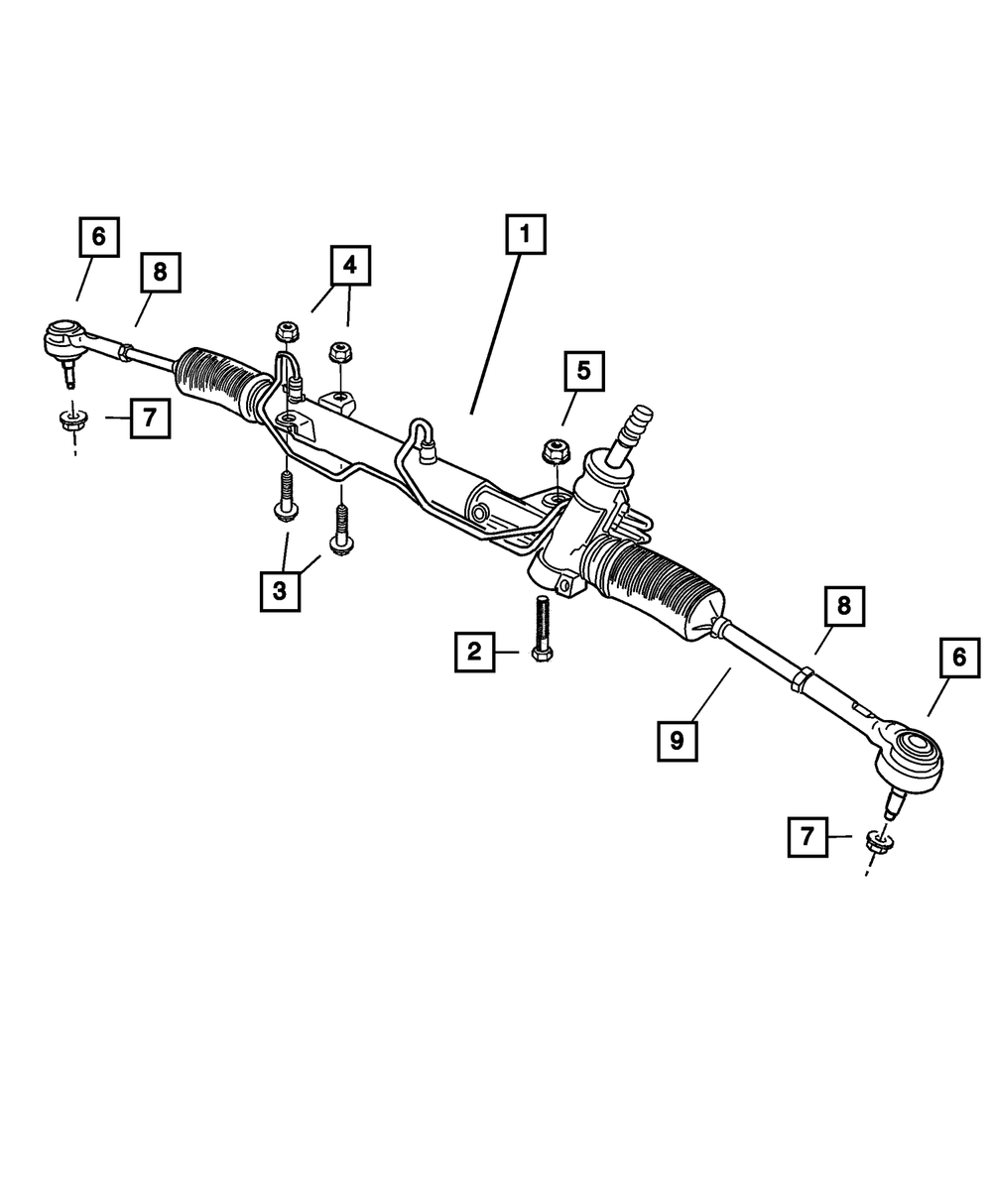 6
8
4
1
5
7
3
2
8
6
9
7