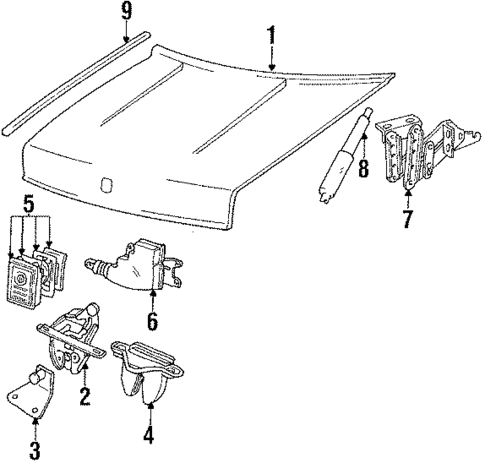 9
1
8
7
5
6
2
4
3