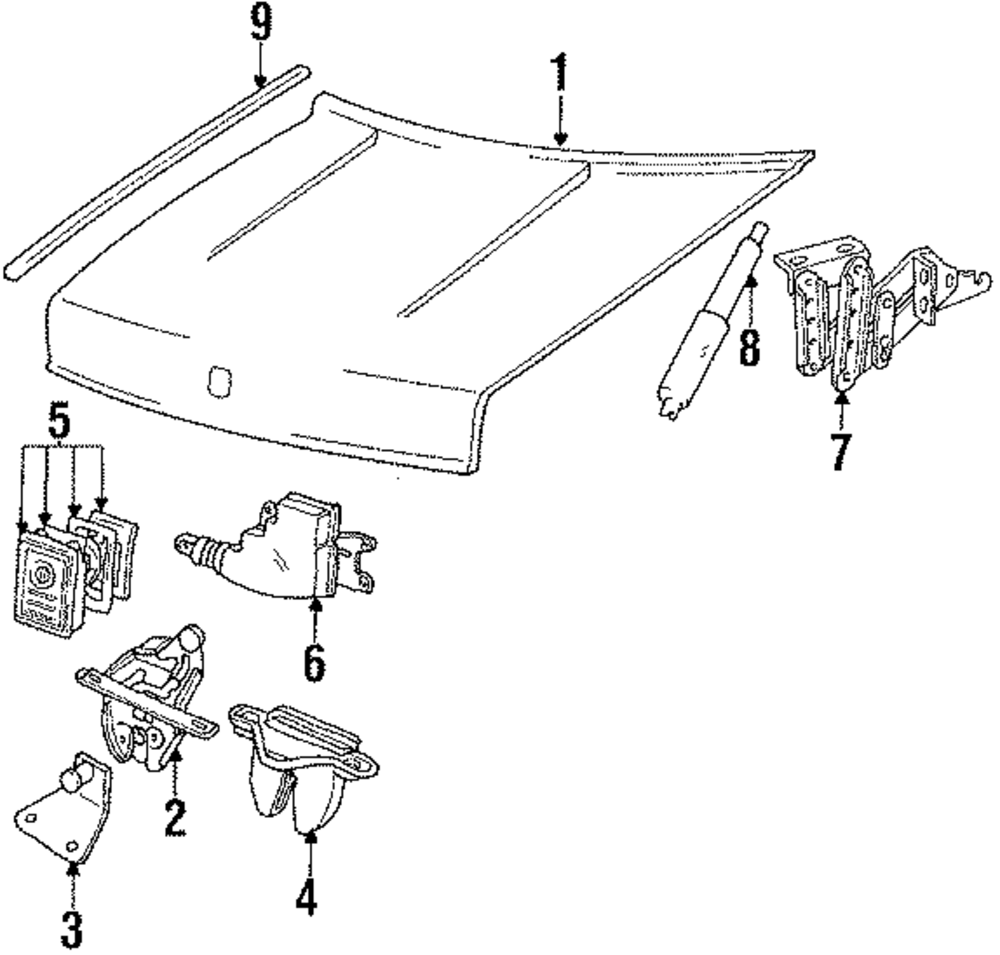 9
1
8
7
5
6
2
4
3