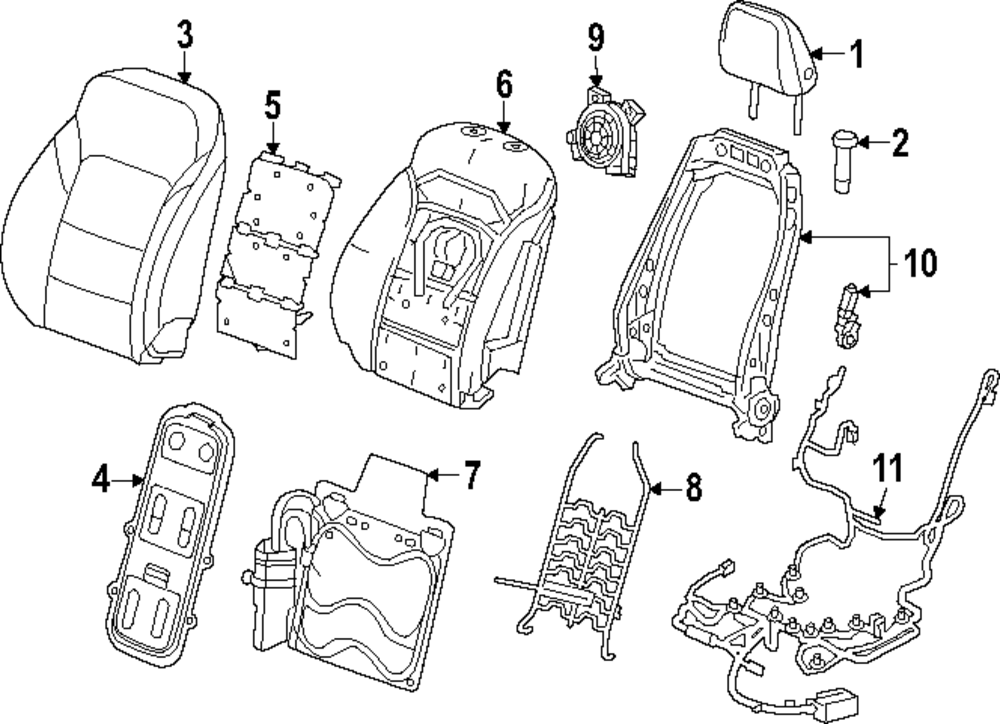 3
5
6
9
1
2
10
4
7
8
11