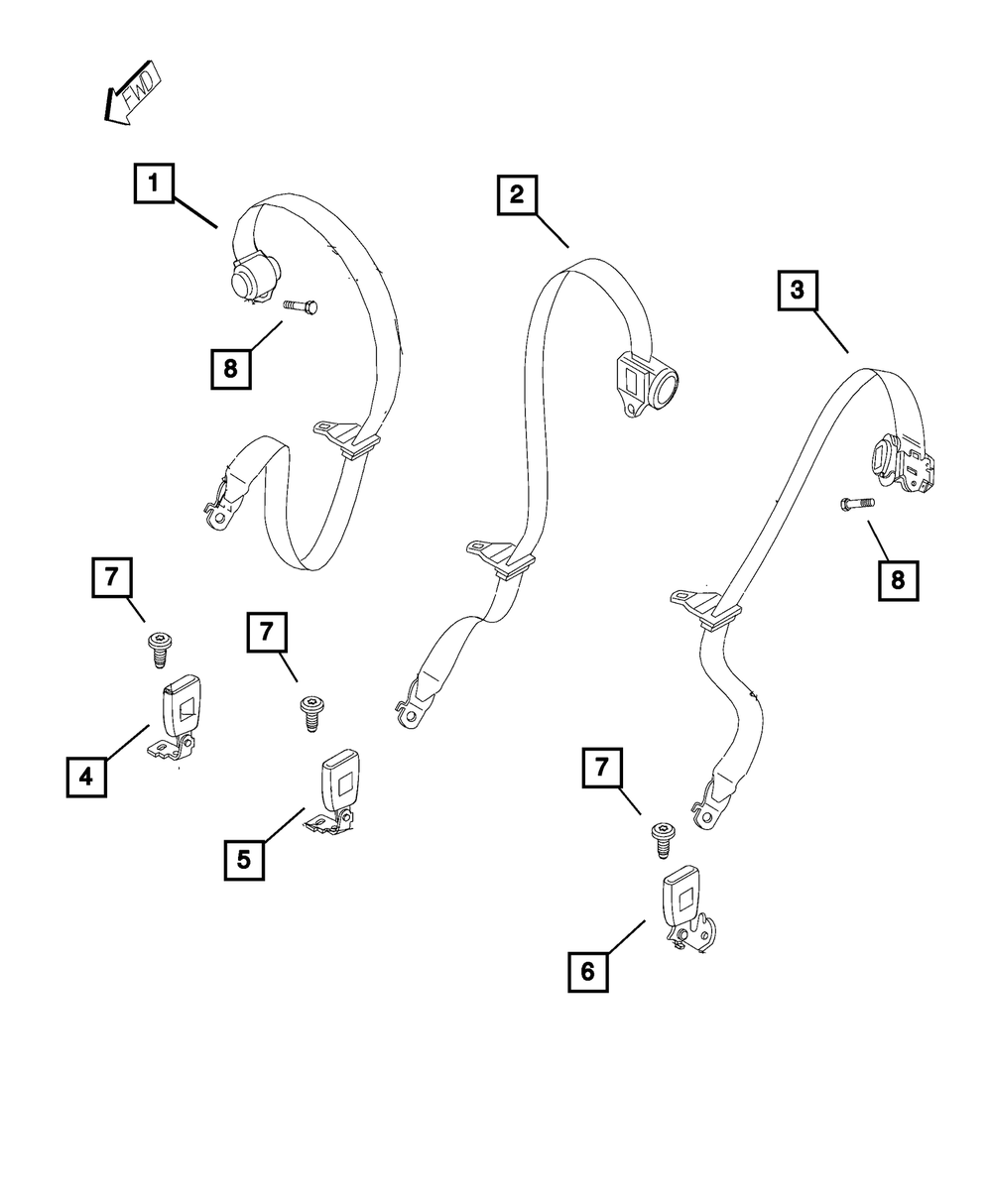 FWD
1
2
3
8
8
7
7
4
5
7
6