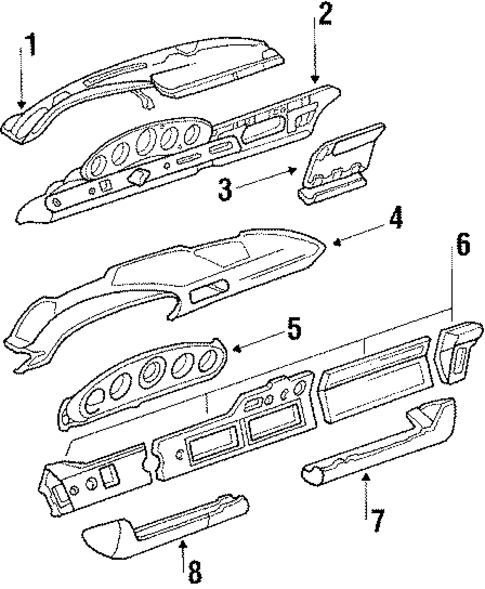 1
2
3
4
6
5
7
8